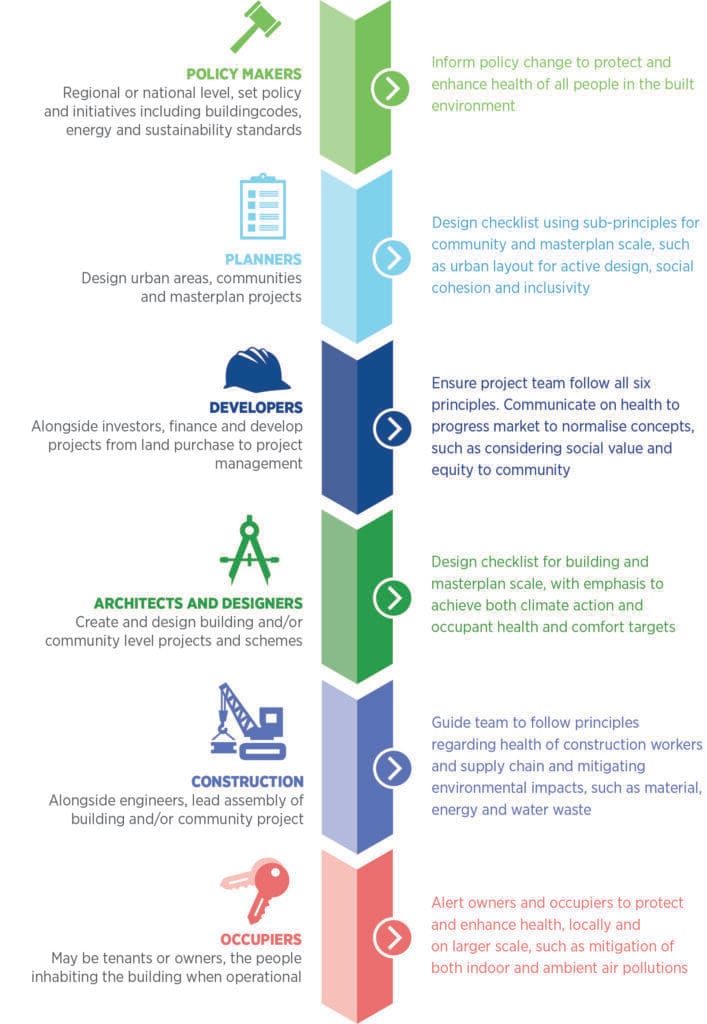 POLICY MAKERS
Regional or national level, set policy and initiatives including buildingcodes, energy and sustainability standards

Inform policy change to protect and enhance health of all people in the built environment

PLANNERS
Design urban areas, communities and masterplan projects

Design checklist using sub-principles for community and masterplan scale, such as urban layout for active design, social cohesion and inclusivity

DEVELOPERS
Alongside investors, finance and develop projects from land purchase to project management

Ensure project team follow all six principles. Communicate on health to progress market to normalise concepts, such as considering social value and equity to community

ARCHITECTS AND DESIGNERS
Create and design building and/or community level projects and schemes

Design checklist for building and masterplan scale, with emphasis to achieve both climate action and occupant health and comfort targets

CONSTRUCTION
Alongside engineers, lead assembly of building and/or community project

Guide team to follow principles regarding health of construction workers and supply chain and mitigating environmental impacts, such as material, energy and water waste

OCCUPIERS
May be tenants or owners, the people inhabiting the building when operational

Alert owners and occupiers to protect and enhance health, locally and on larger scale, such as mitigation of both indoor and ambient air pollutions