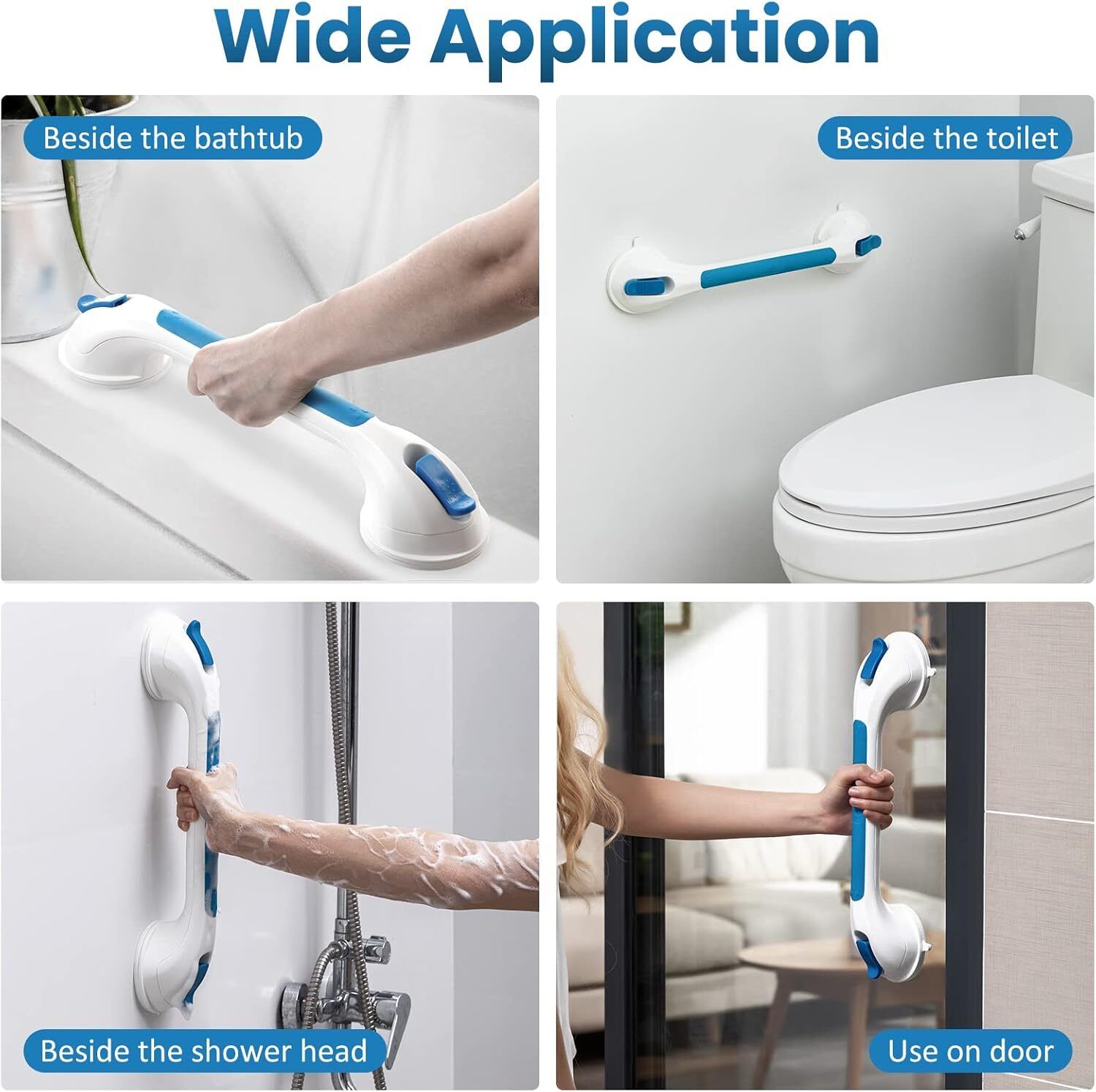 Wide Application

Beside the bathtub

Beside the toilet

Beside the shower head

Use on door