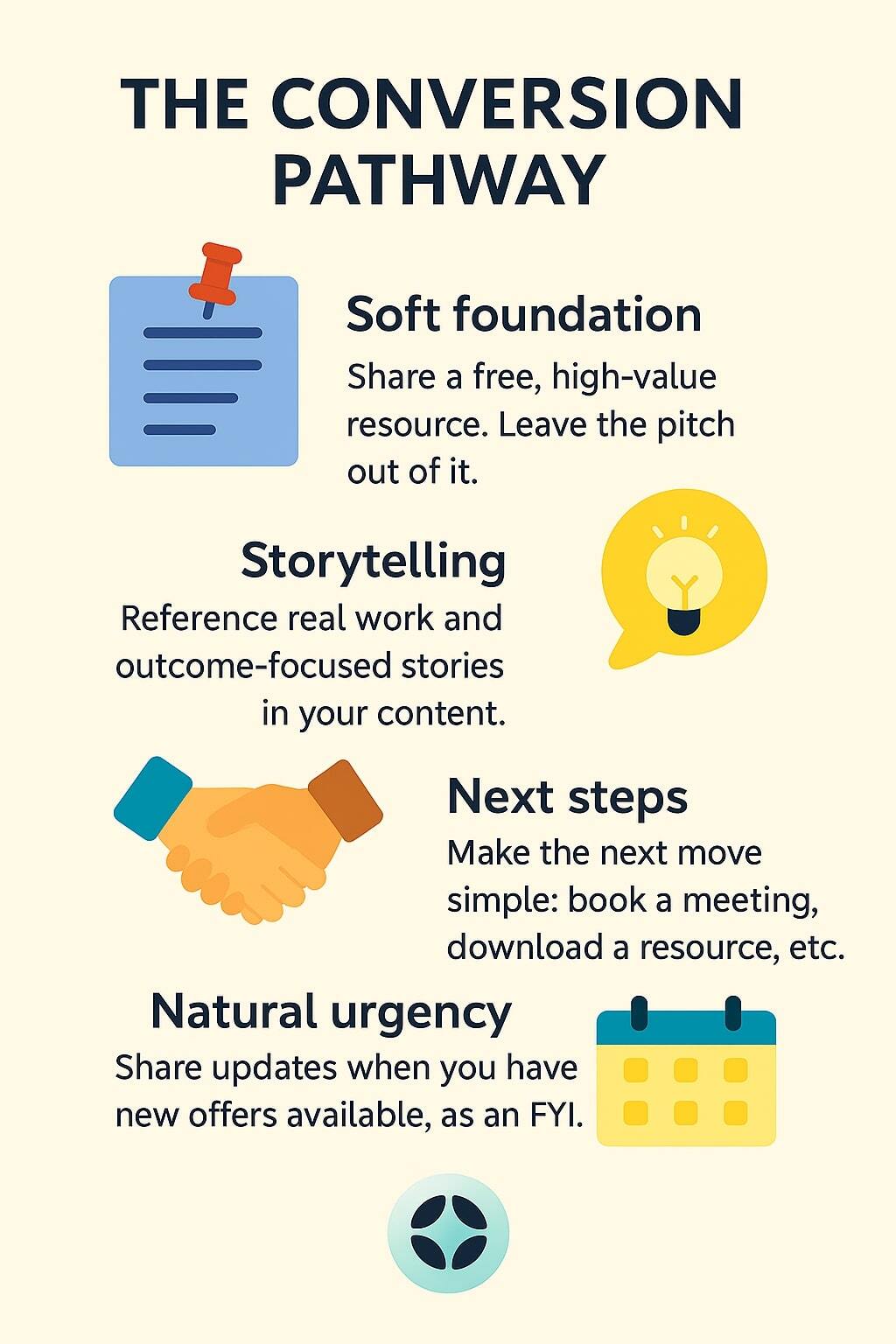 THE CONVERSION PATHWAY

Soft foundation

Share a free, high-value resource. Leave the pitch out of it.

Storytelling

Reference real work and outcome-focused stories in your content.

Next steps

Make the next move simple: book a meeting, download a resource, etc.

Natural urgency

Share updates when you have new offers available, as an FYI.