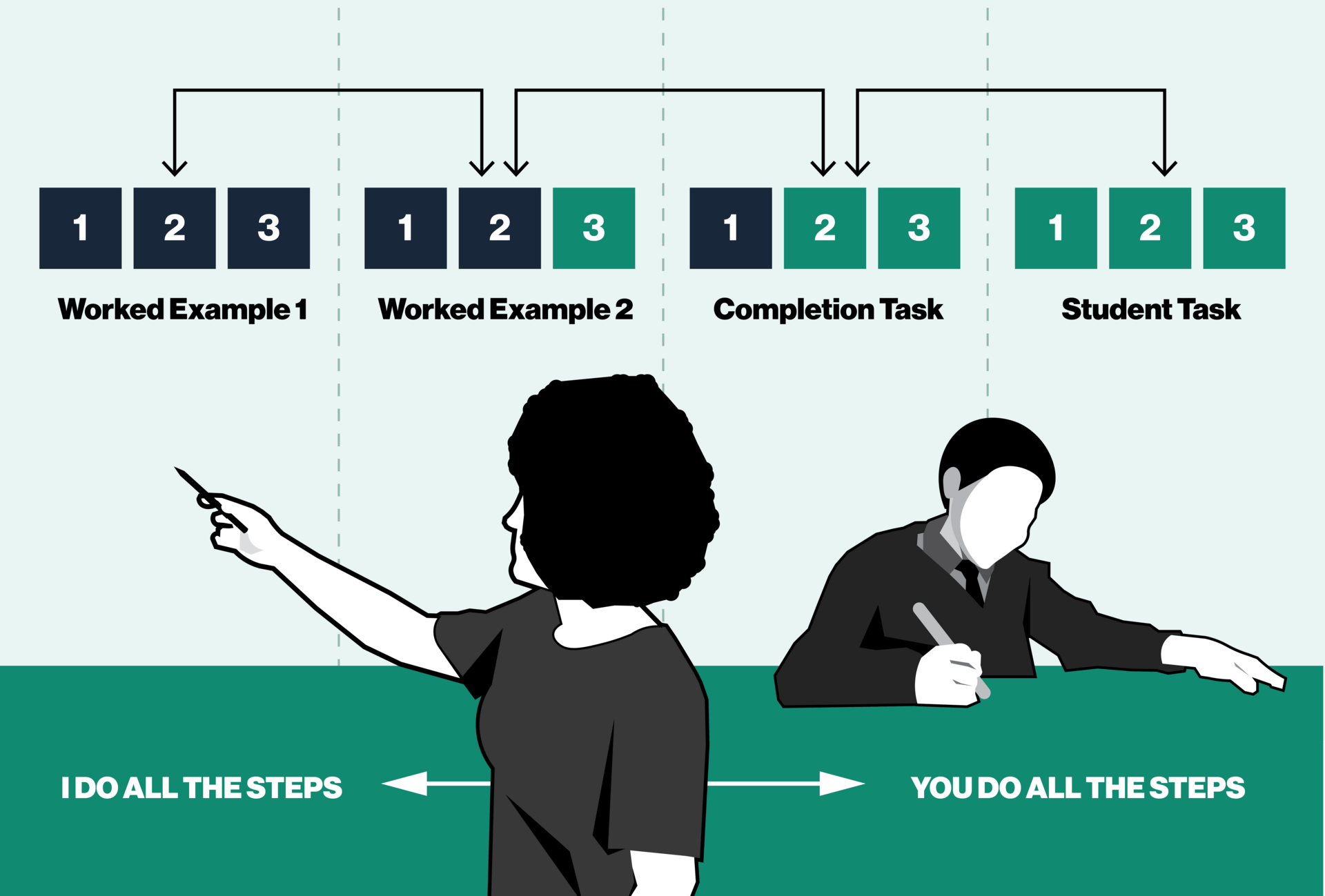 1 2 3
Worked Example 1

1 2 3
Worked Example 2

1 2 3
Completion Task

1 2 3
Student Task

I DO ALL THE STEPS

YOU DO ALL THE STEPS