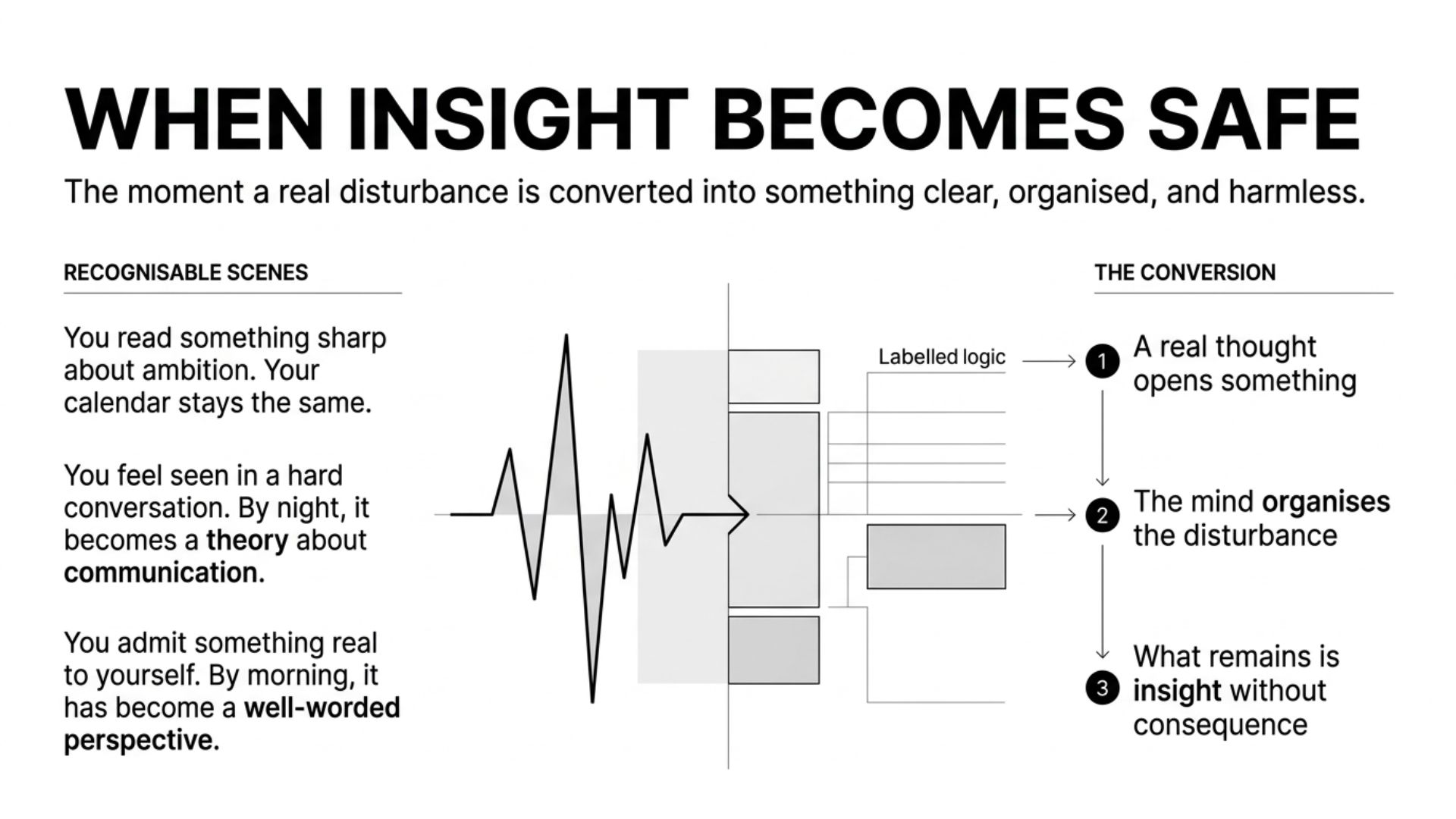 WHEN INSIGHT BECOMES SAFE

The moment a real disturbance is converted into something clear, organised, and harmless.

RECOGNISABLE SCENES

You read something sharp about ambition. Your calendar stays the same.

You feel seen in a hard conversation. By night, it becomes a theory about communication.

You admit something real to yourself. By morning, it has become a well-worded perspective.

Labelled logic

THE CONVERSION

1 A real thought opens something

2 The mind organises the disturbance

3 What remains is insight without consequence