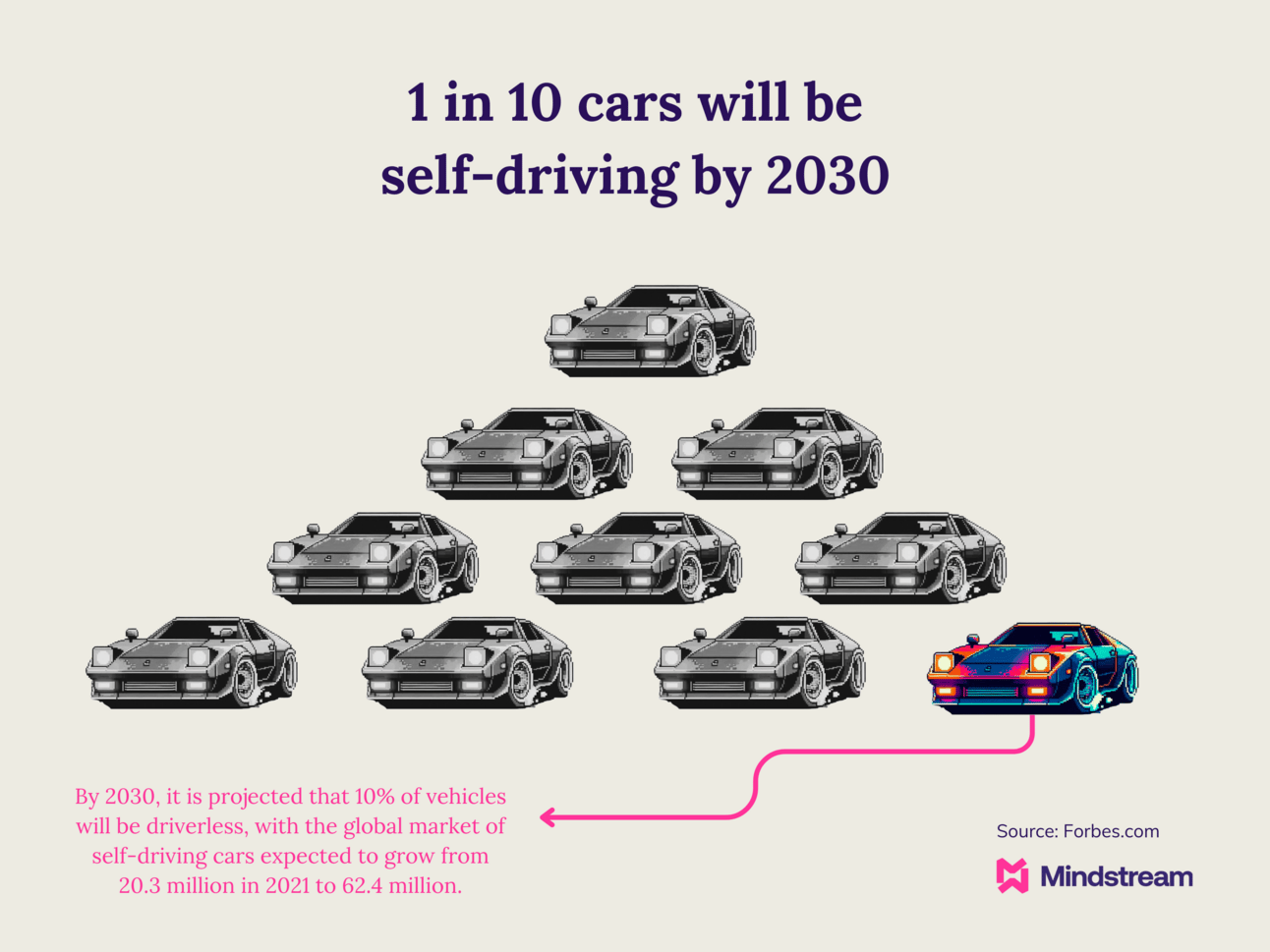 1 in 10 cars will be self-driving by 2030

By 2030, it is projected that 10% of vehicles will be driverless, with the global market of self-driving cars expected to grow from 20.3 million in 2021 to 62.4 million.

Source: Forbes.com

Mindstream