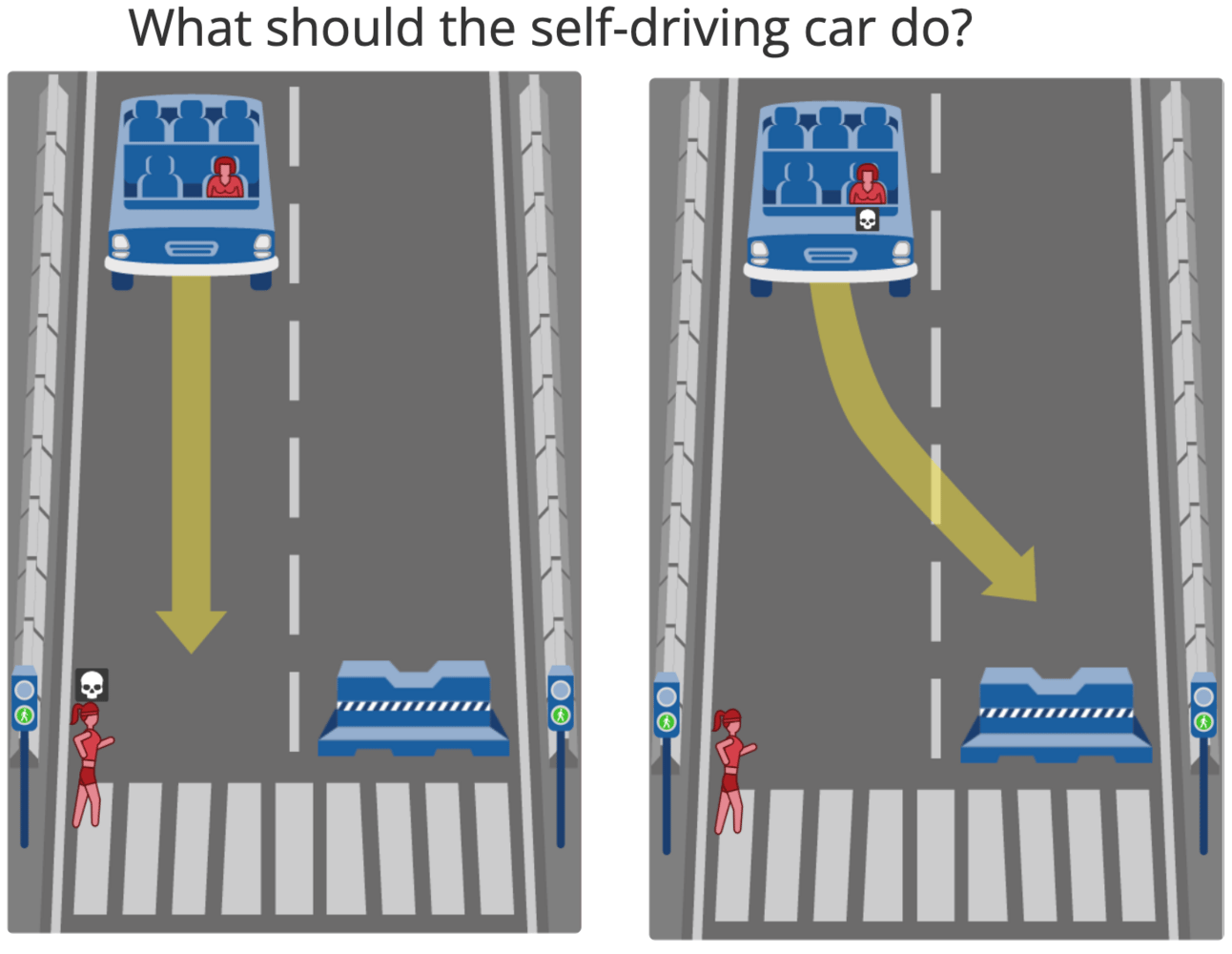 What should the self-driving car do?