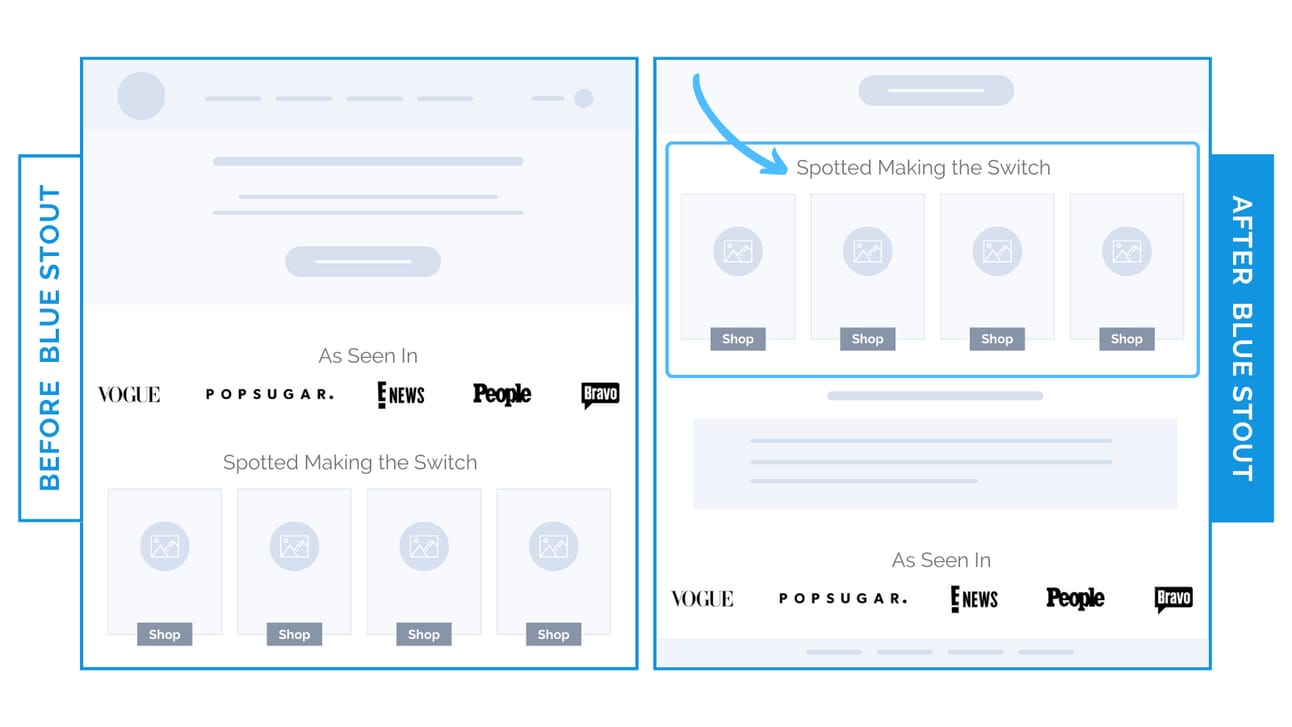 BEFORE BLUE STOUT

As Seen In

VOGUE POPSUGAR. E NEWS People Bravo

Spotted Making the Switch

Shop Shop Shop Shop

Spotted Making the Switch

Shop Shop Shop Shop

As Seen In

VOGUE POPSUGAR. E NEWS People Bravo

AFTER BLUE STOUT