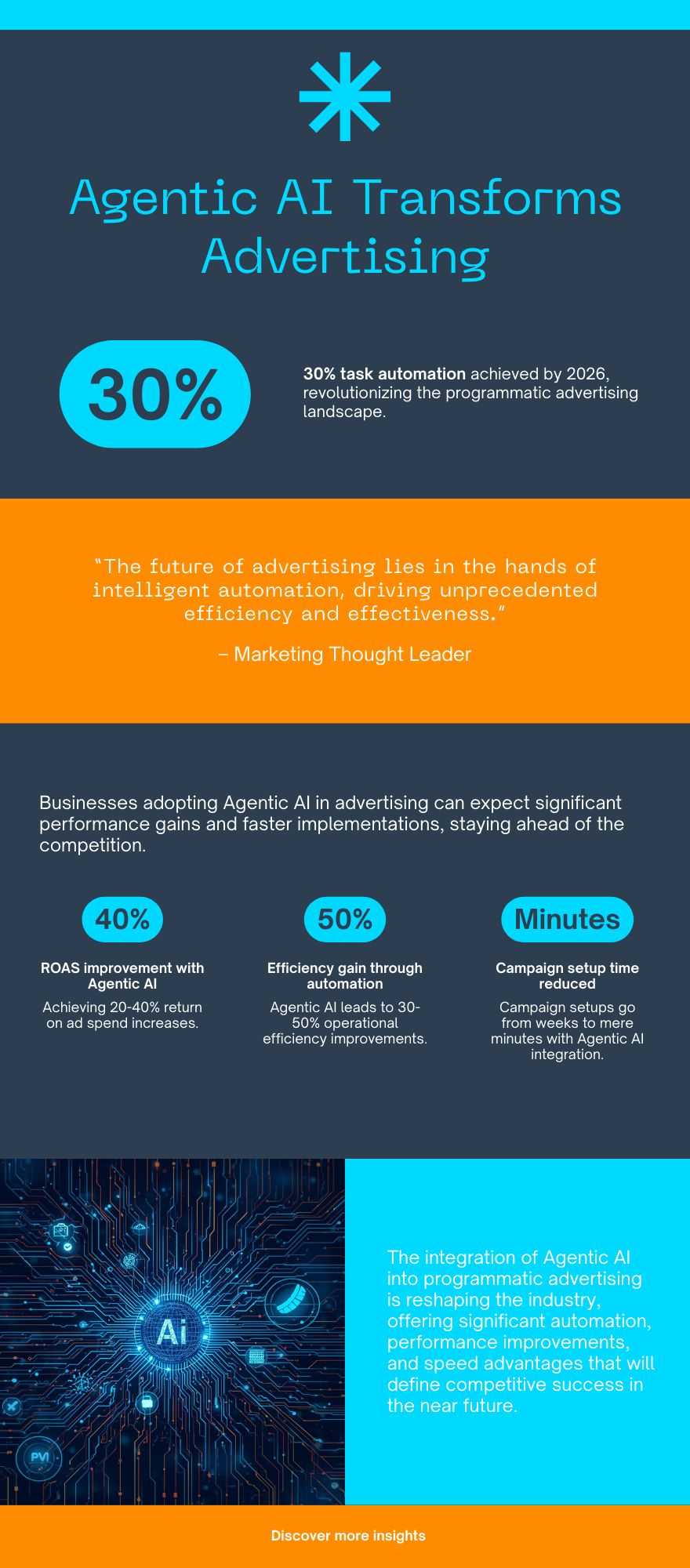 Agentic AI Transforms Advertising

30%

30% task automation achieved by 2026, revolutionizing the programmatic advertising landscape.

"The future of advertising lies in the hands of intelligent automation, driving unprecedented efficiency and effectiveness."

– Marketing Thought Leader

Businesses adopting Agentic AI in advertising can expect significant performance gains and faster implementations, staying ahead of the competition.

40%

ROAS improvement with Agentic AI

Achieving 20-40% return on ad spend increases.

50%

Efficiency gain through automation

Agentic AI leads to 30-50% operational efficiency improvements.

Minutes

Campaign setup time reduced

Campaign setups go from weeks to mere minutes with Agentic AI integration.

Ai

PVI

The integration of Agentic AI into programmatic advertising is reshaping the industry, offering significant automation, performance improvements, and speed advantages that will define competitive success in the near future.

Discover more insights