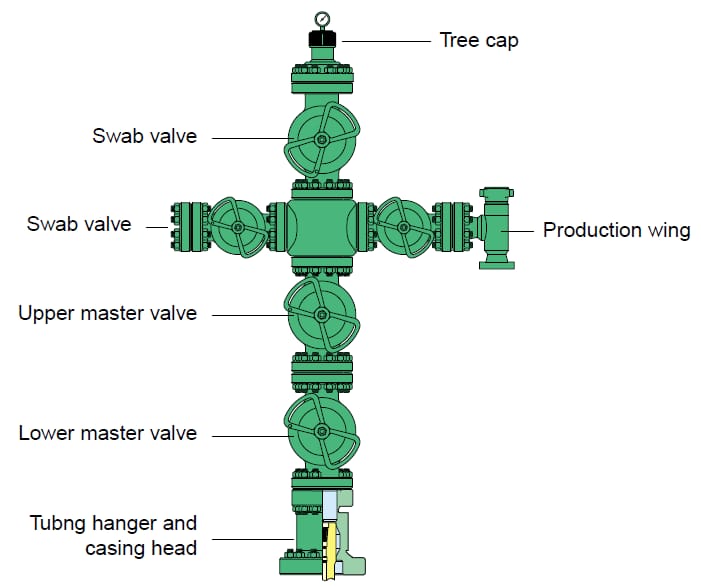 Tree cap

Swab valve

Swab valve

Production wing

Upper master valve

Lower master valve

Tubng hanger and casing head