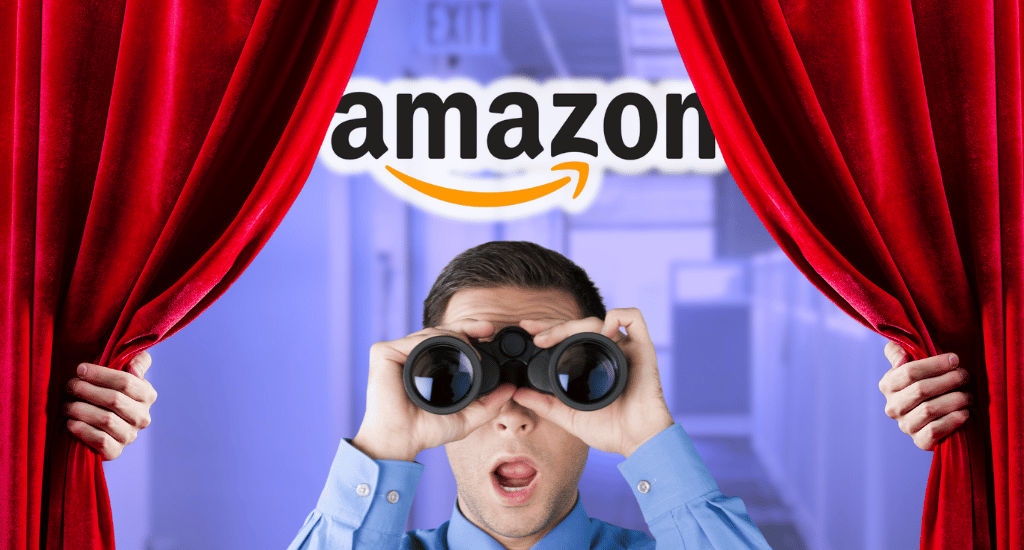 EXIT

amazon