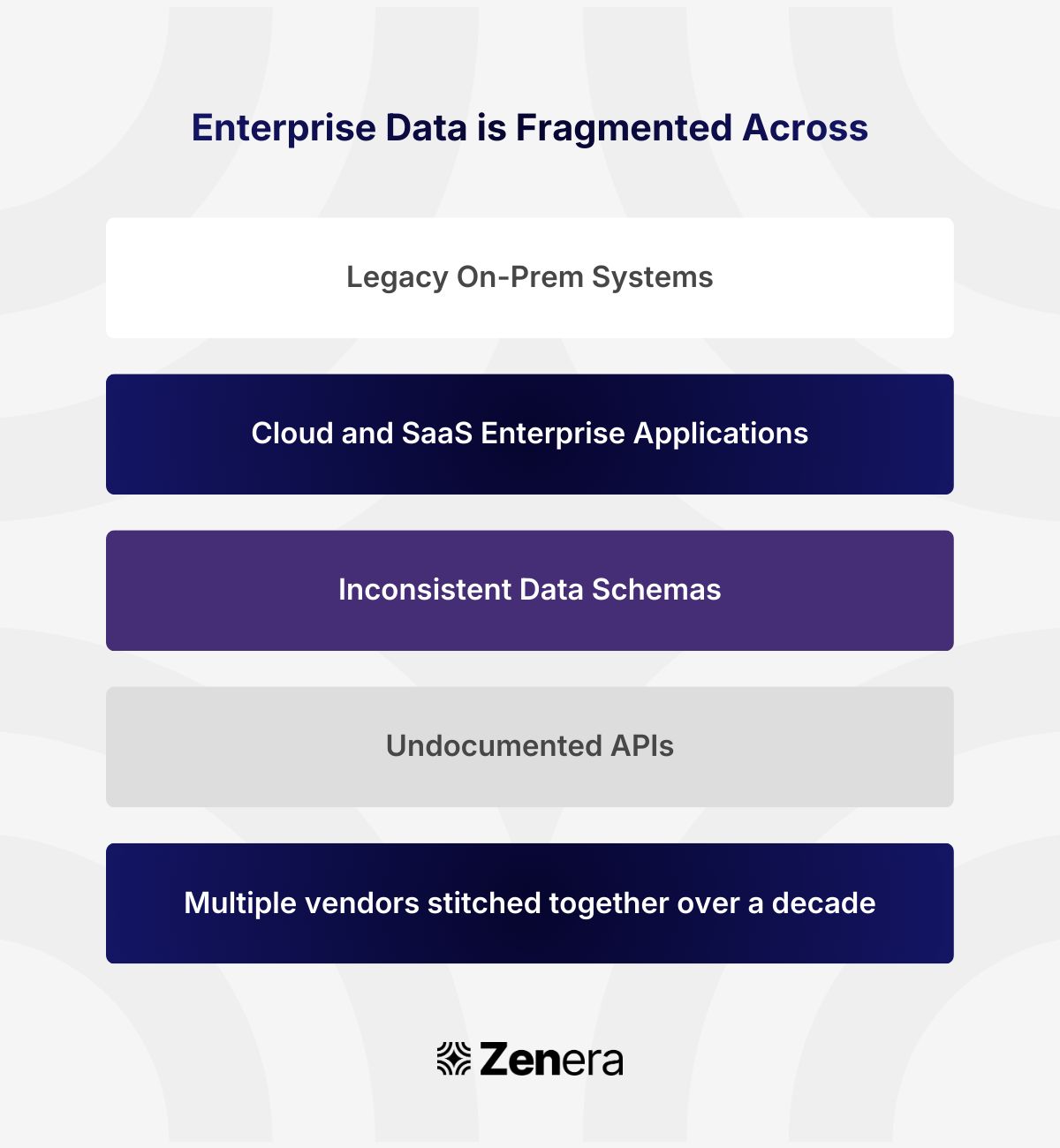 Enterprise Data is Fragmented Across

Legacy On-Prem Systems

Cloud and SaaS Enterprise Applications

Inconsistent Data Schemas

Undocumented APIs

Multiple vendors stitched together over a decade

Zenera