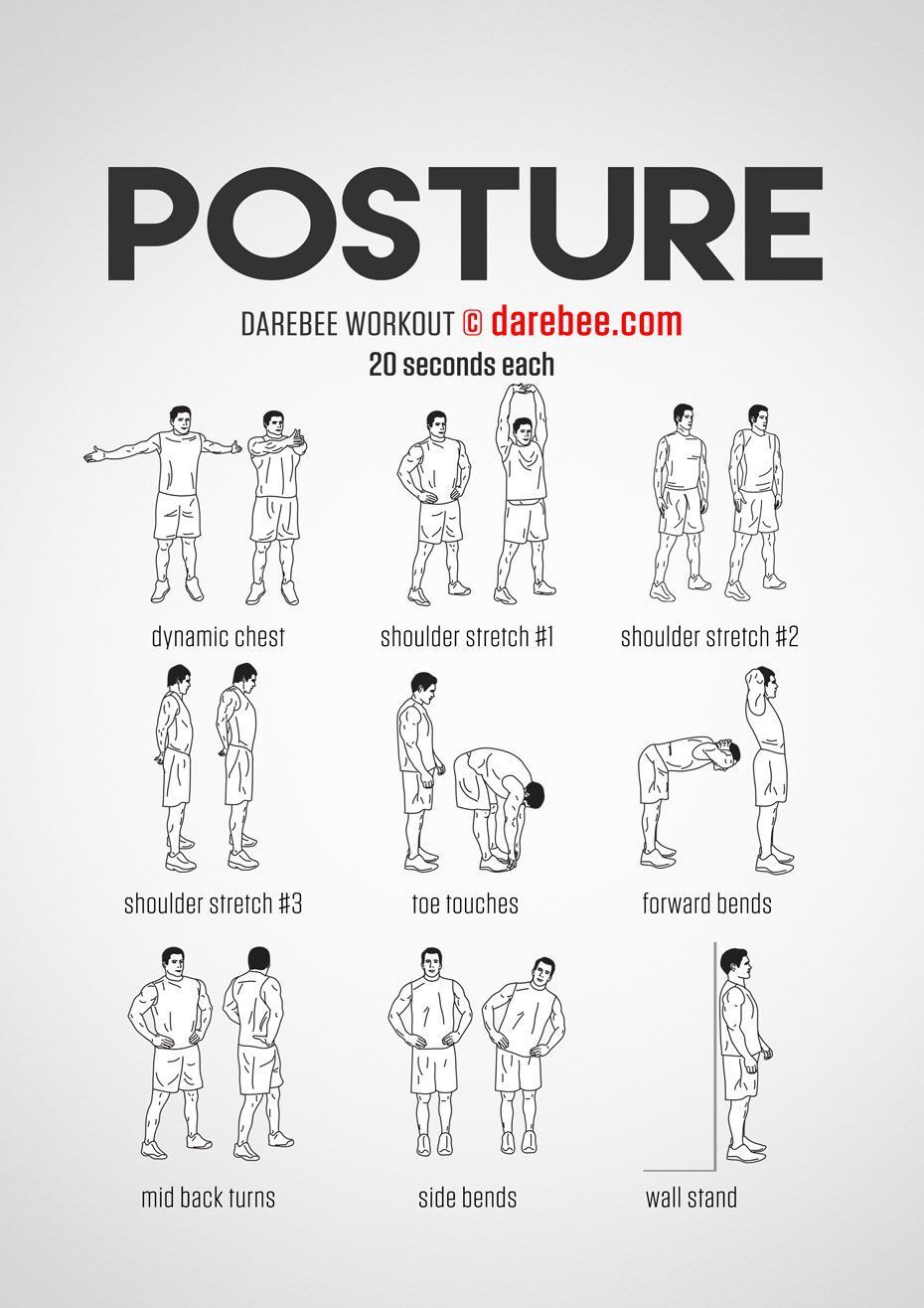 POSTURE

DAREBEE WORKOUT © darebee.com

20 seconds each

dynamic chest

shoulder stretch #1

shoulder stretch #2

shoulder stretch #3

toe touches

forward bends

mid back turns

side bends

wall stand