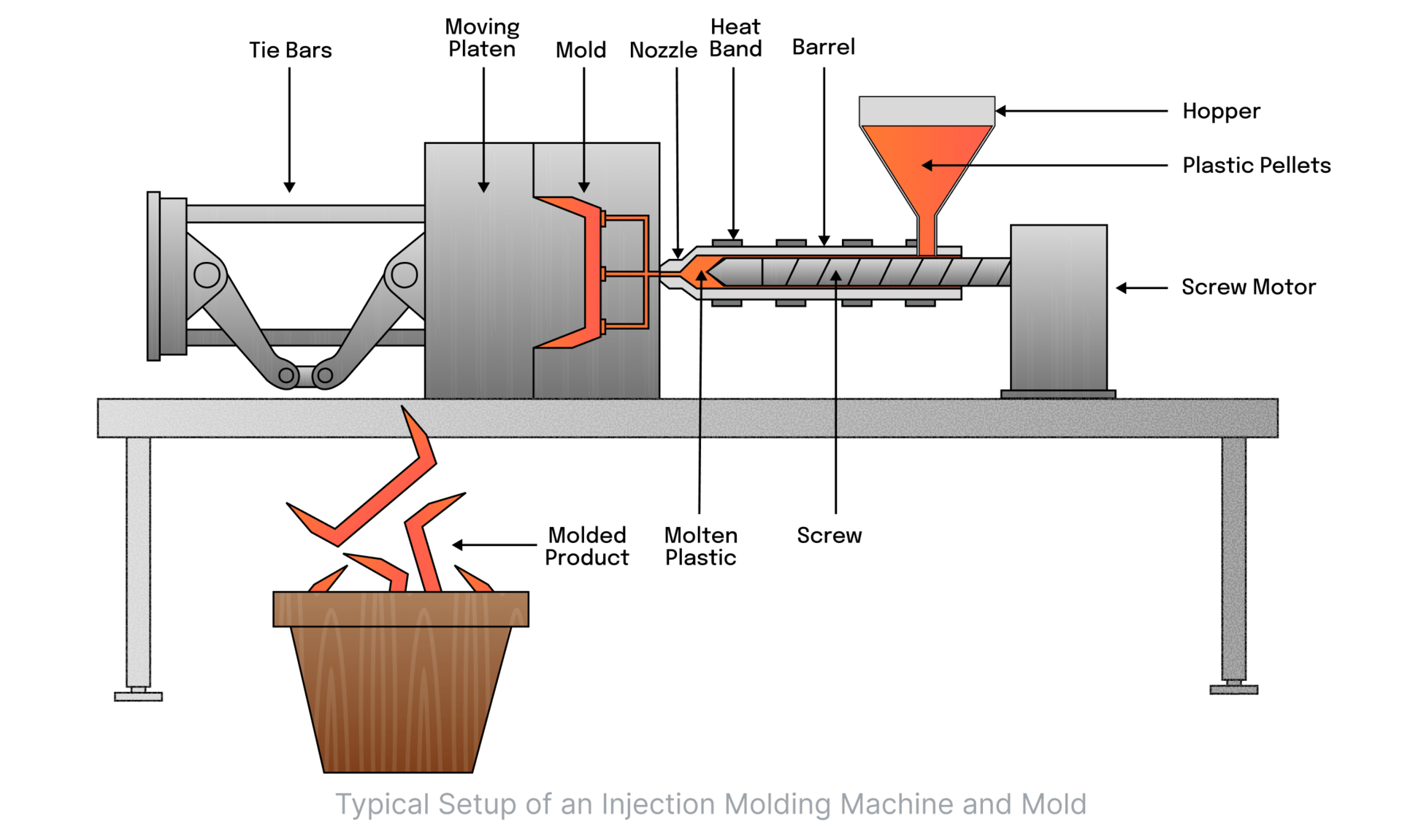 Tie Bars

Moving Platen

Mold

Nozzle

Heat Band

Barrel

Hopper

Plastic Pellets

Screw Motor

Molded Product

Molten Plastic

Screw

Typical Setup of an Injection Molding Machine and Mold