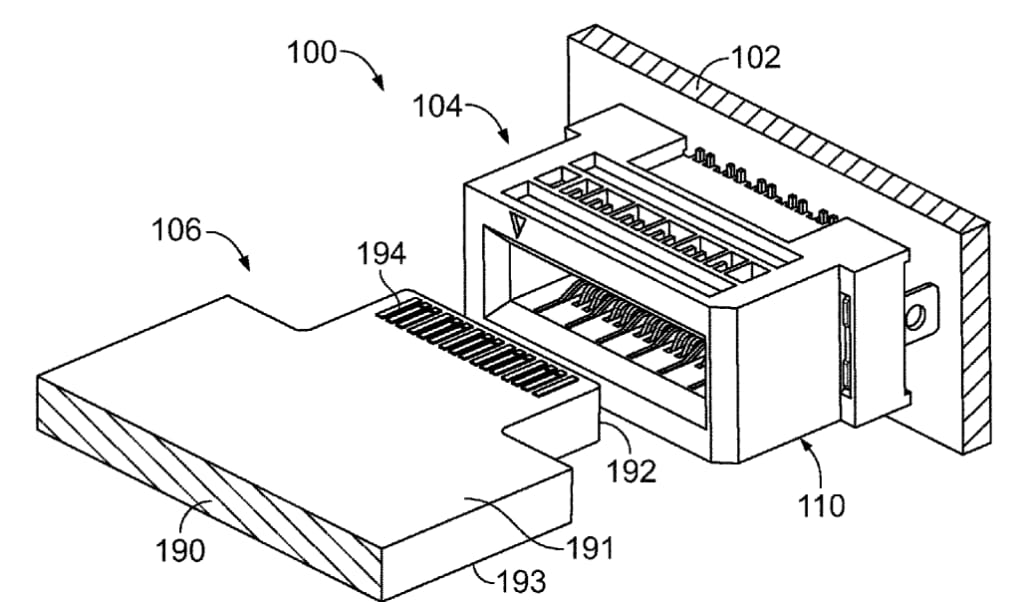 100
102
104
106
194
192
110
190
191
193