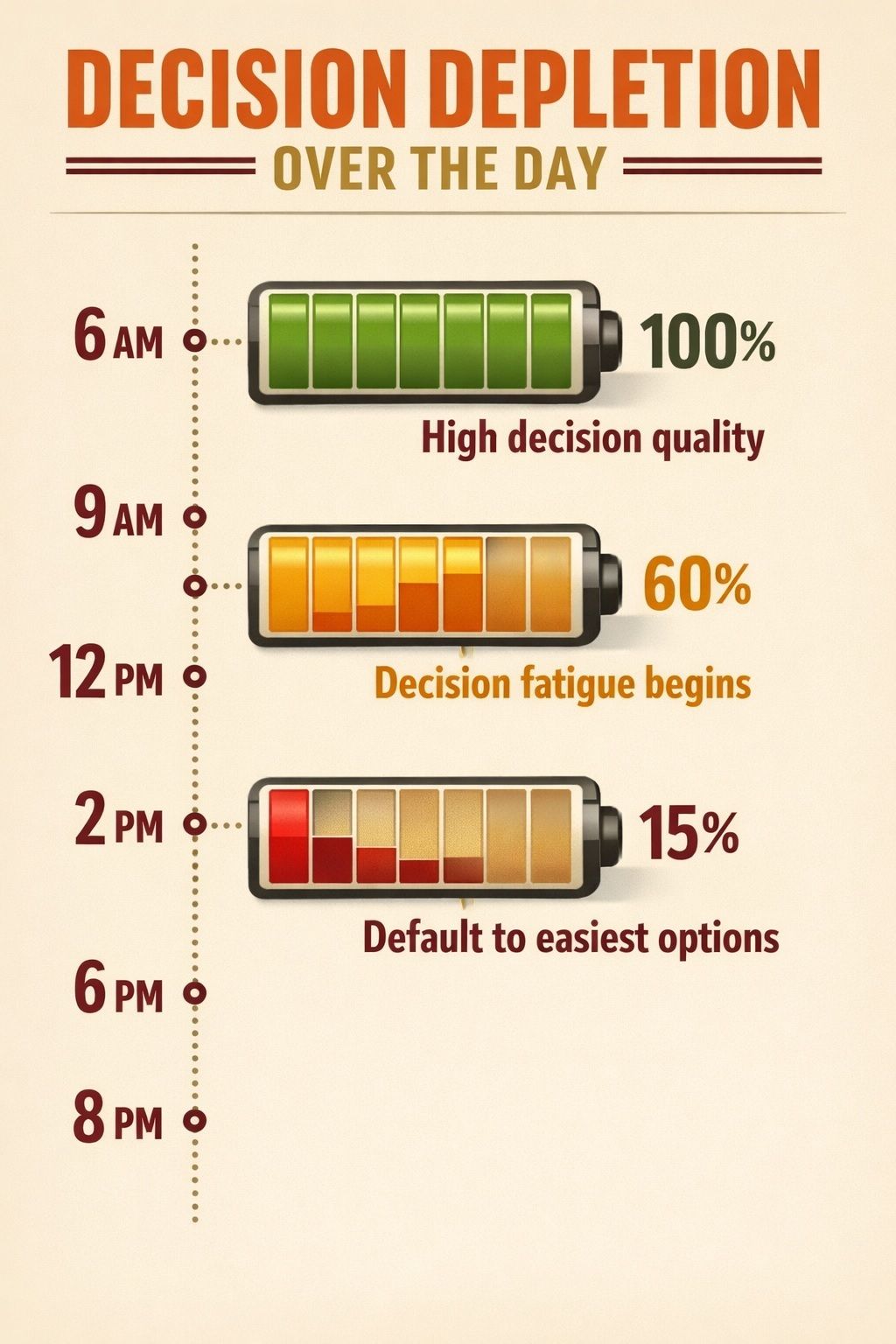 DECISION DEPLETION

OVER THE DAY

6 AM

100%

High decision quality

9 AM

60%

12 PM

Decision fatigue begins

2 PM

15%

Default to easiest options

6 PM

8 PM