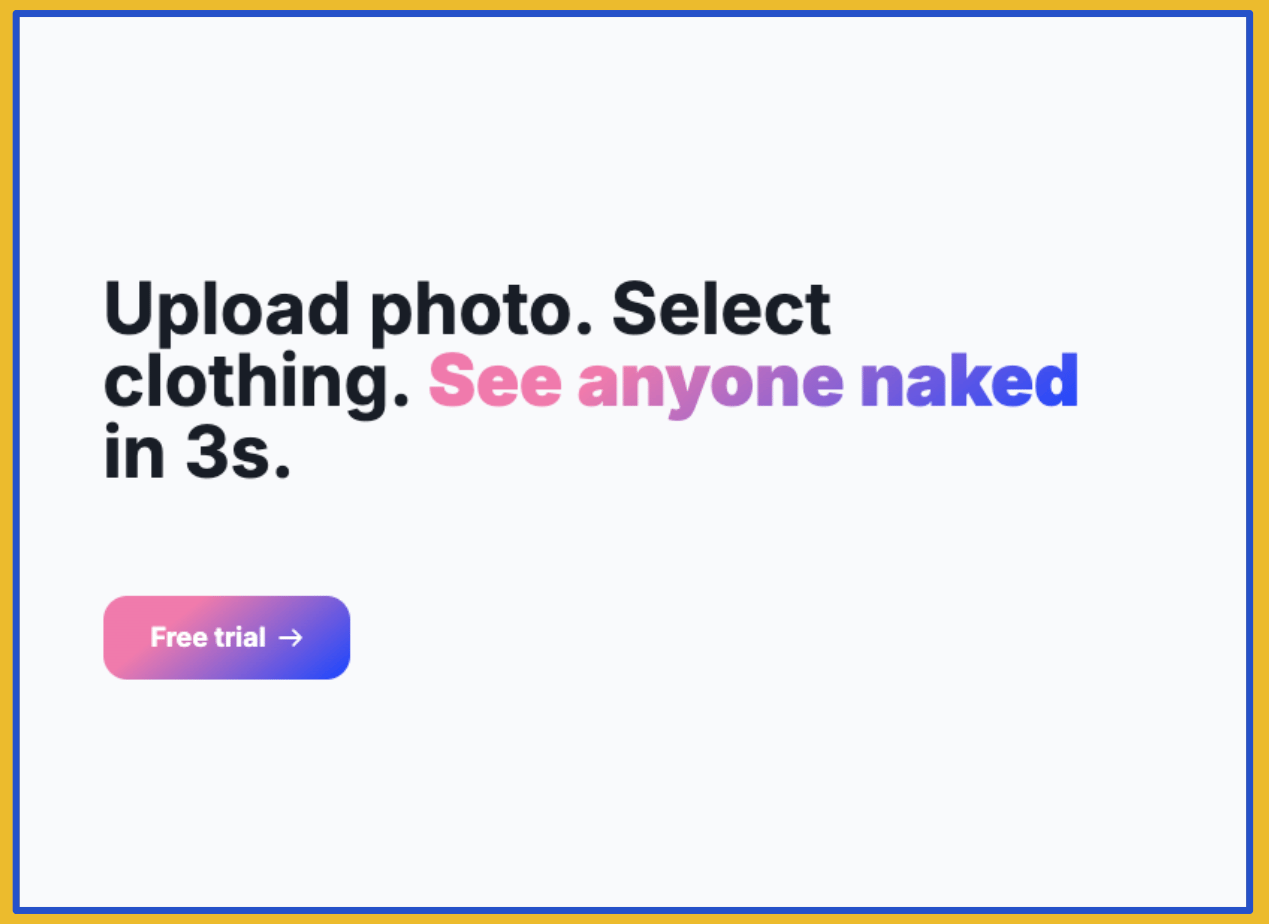 Upload photo. Select clothing. See anyone naked in 3s.

Free trial →