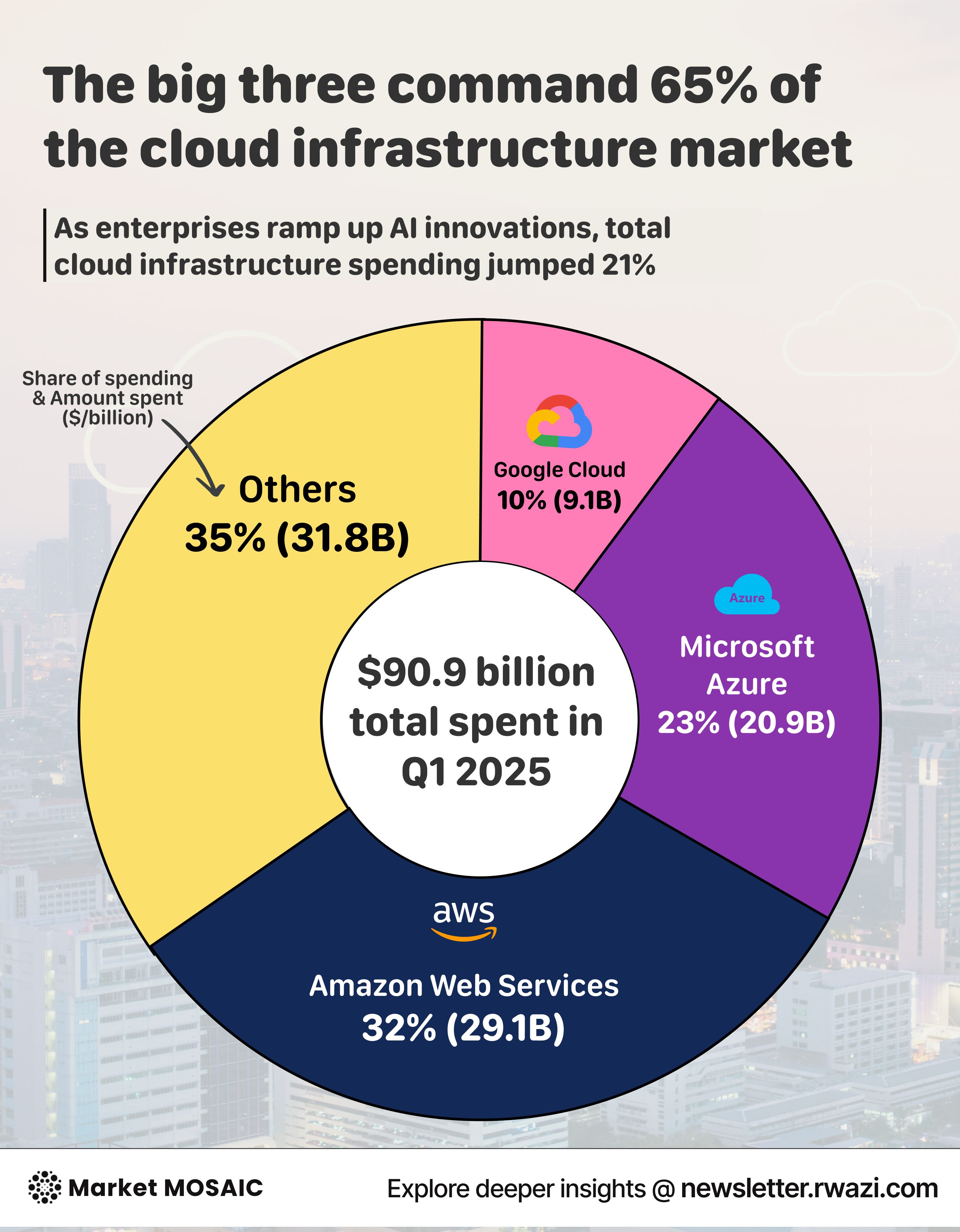 The big three command 65% of the cloud infrastructure market

As enterprises ramp up AI innovations, total cloud infrastructure spending jumped 21%

Share of spending & Amount spent ($/billion)

Others
35% (31.8B)

Google Cloud
10% (9.1B)

Azure

Microsoft Azure
23% (20.9B)

$90.9 billion total spent in Q1 2025

aws

Amazon Web Services
32% (29.1B)

Market MOSAIC

Explore deeper insights @ newsletter.rwazi.com