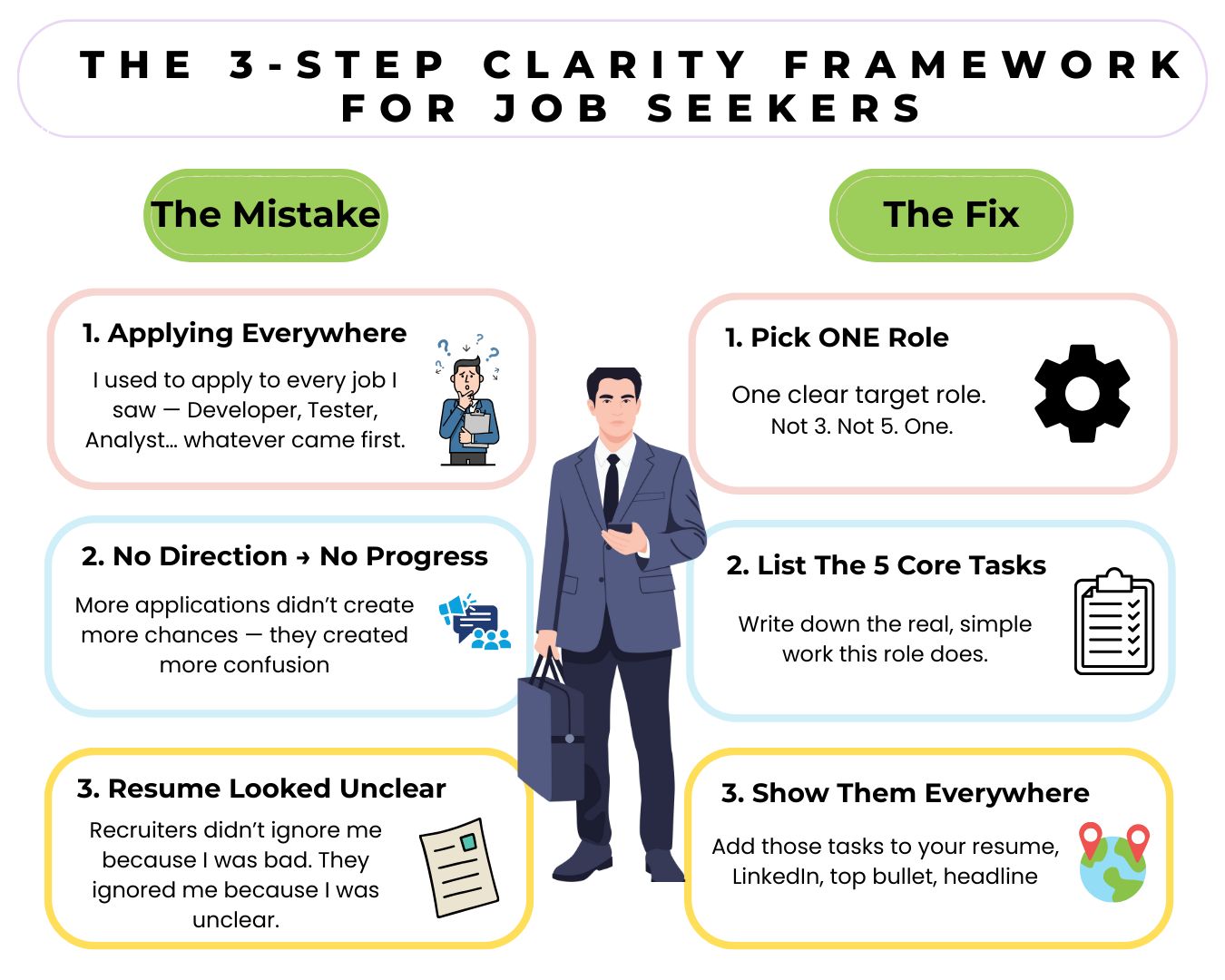 THE 3-STEP CLARITY FRAMEWORK FOR JOB SEEKERS

The Mistake

1. Applying Everywhere

I used to apply to every job I saw — Developer, Tester, Analyst… whatever came first.

2. No Direction → No Progress

More applications didn't create more chances — they created more confusion

3. Resume Looked Unclear

Recruiters didn't ignore me because I was bad. They ignored me because I was unclear.

The Fix

1. Pick ONE Role

One clear target role. Not 3. Not 5. One.

2. List The 5 Core Tasks

Write down the real, simple work this role does.

3. Show Them Everywhere

Add those tasks to your resume, LinkedIn, top bullet, headline