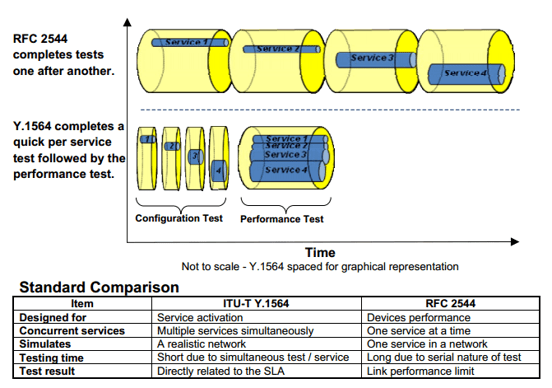 RFC 2544 completes tests one after another.

Service 1
Service 2
Service 3
Service 4

Y.1564 completes a quick per service test followed by the performance test.

1
2
3
4

Service 1
Service 2
Service 3
Service 4

Configuration Test
Performance Test

Time
Not to scale - Y.1564 spaced for graphical representation

Standard Comparison

| Item | ITU-T Y.1564 | RFC 2544 |
|---|---|---|
| Designed for | Service activation | Devices performance |
| Concurrent services | Multiple services simultaneously | One service at a time |
| Simulates | A realistic network | One service in a network |
| Testing time | Short due to simultaneous test / service | Long due to serial nature of test |
| Test result | Directly related to the SLA | Link performance limit |