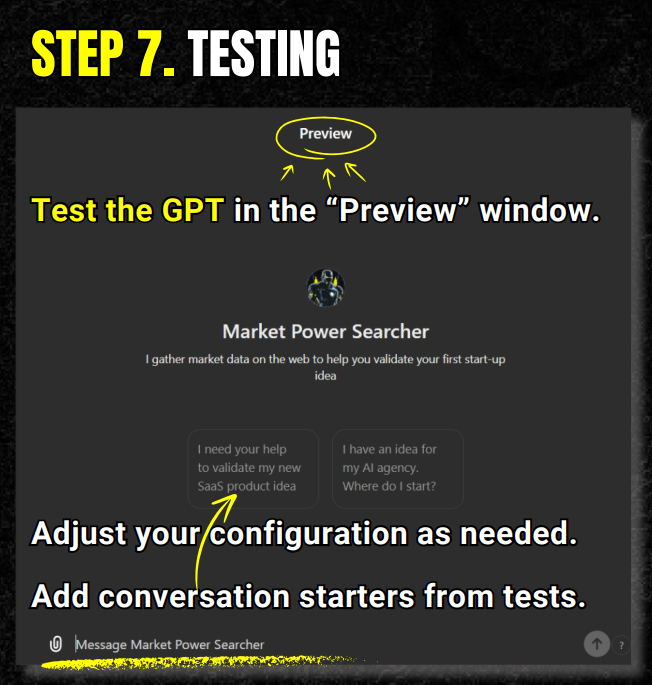 STEP 7. TESTING

Preview

Test the GPT in the “Preview” window.

Market Power Searcher

I gather market data on the web to help you validate your first start-up idea

I need your help to validate my new SaaS product idea

I have an idea for my AI agency. Where do I start?

Adjust your configuration as needed.

Add conversation starters from tests.

Message Market Power Searcher

?