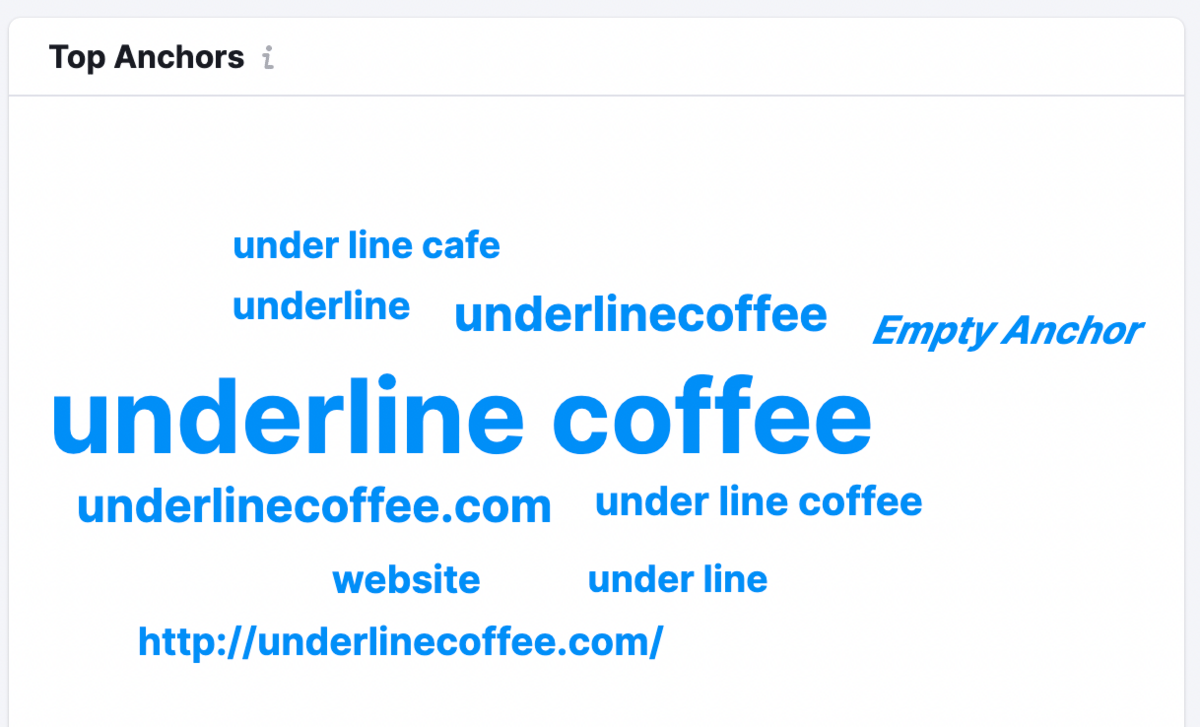 Top Anchors i

under line cafe

underline underlinecoffee Empty Anchor

underline coffee

underlinecoffee.com under line coffee

website under line

http://underlinecoffee.com/