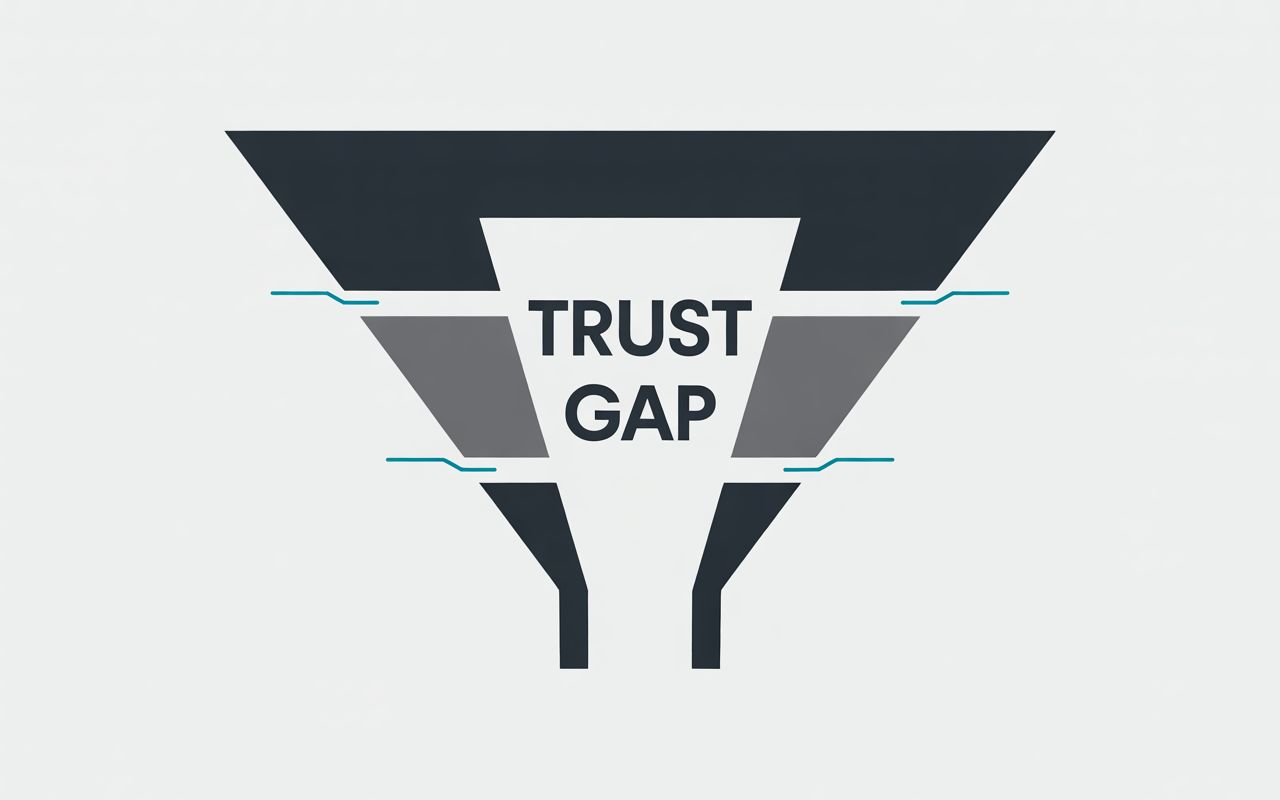 TRUST
GAP