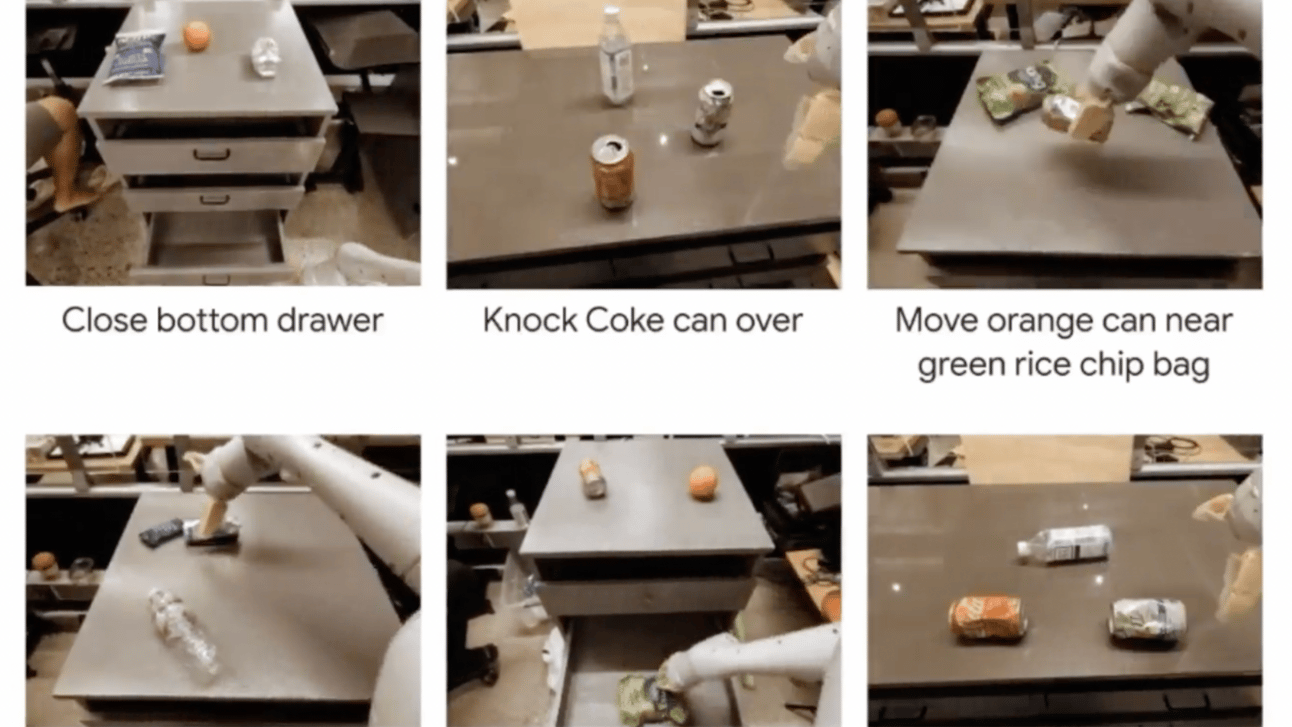 Close bottom drawer

Knock Coke can over

Move orange can near green rice chip bag