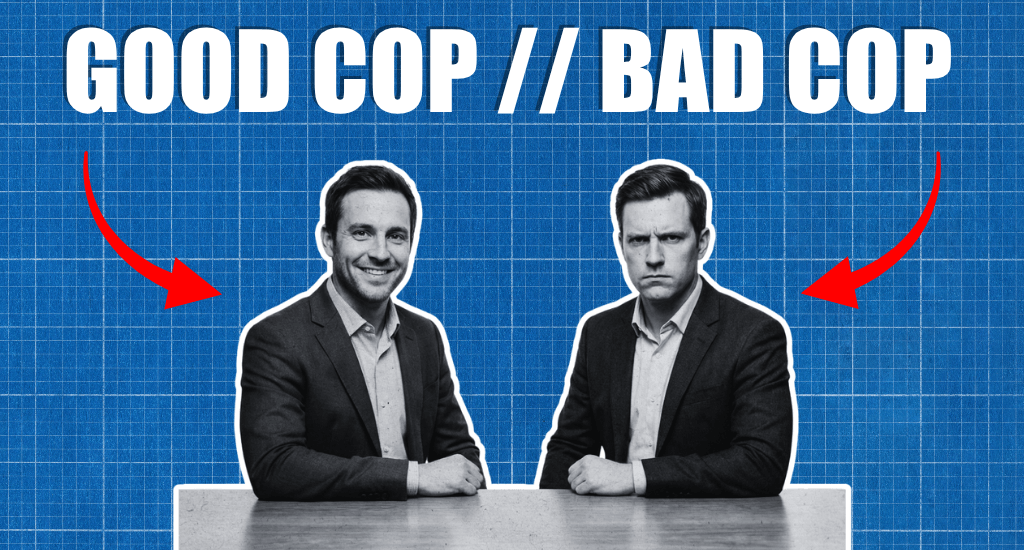 GOOD COP // BAD COP