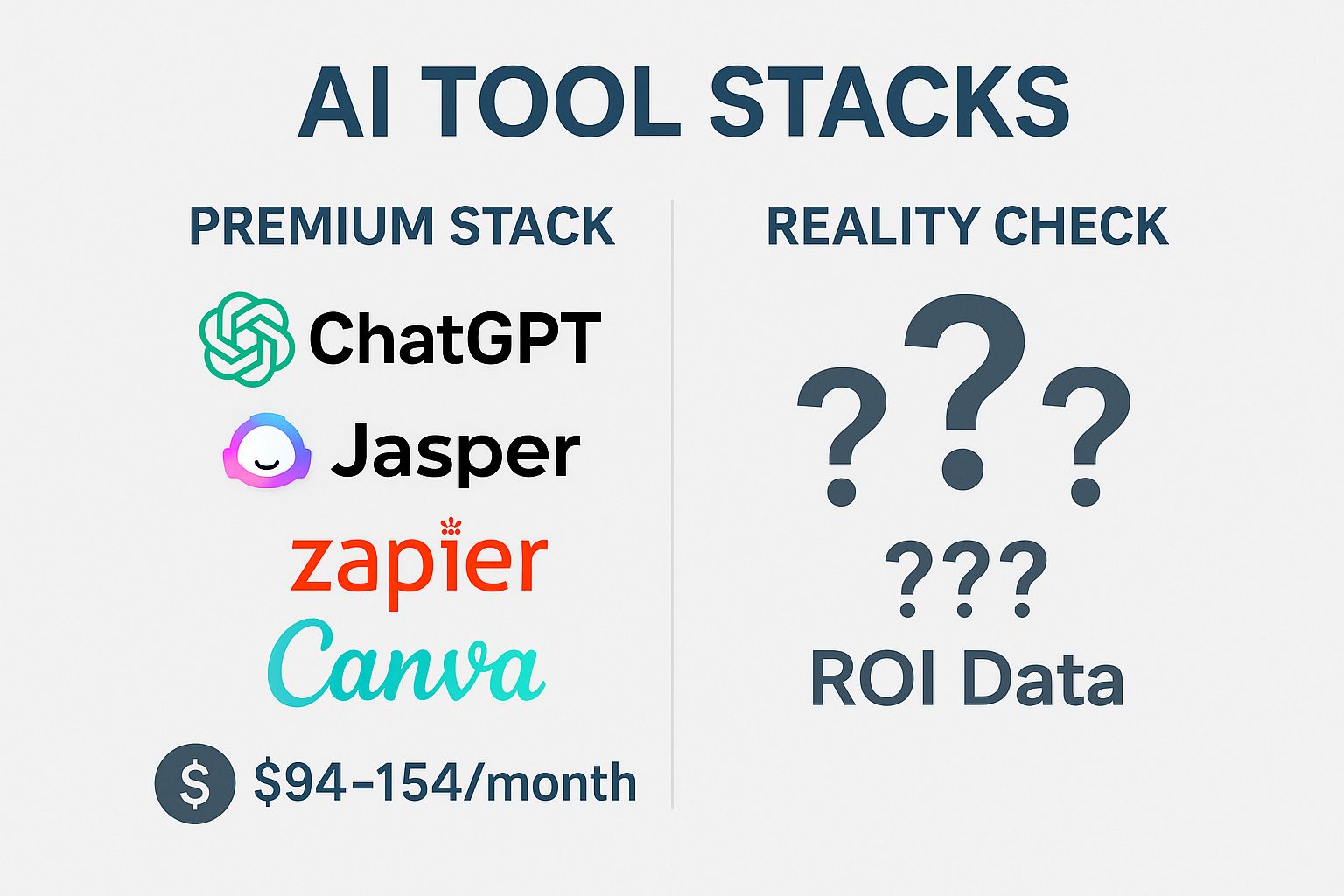 AI TOOL STACKS

PREMIUM STACK

ChatGPT

Jasper

zapier

Canva

$ $94–154/month

REALITY CHECK

???

???

ROI Data