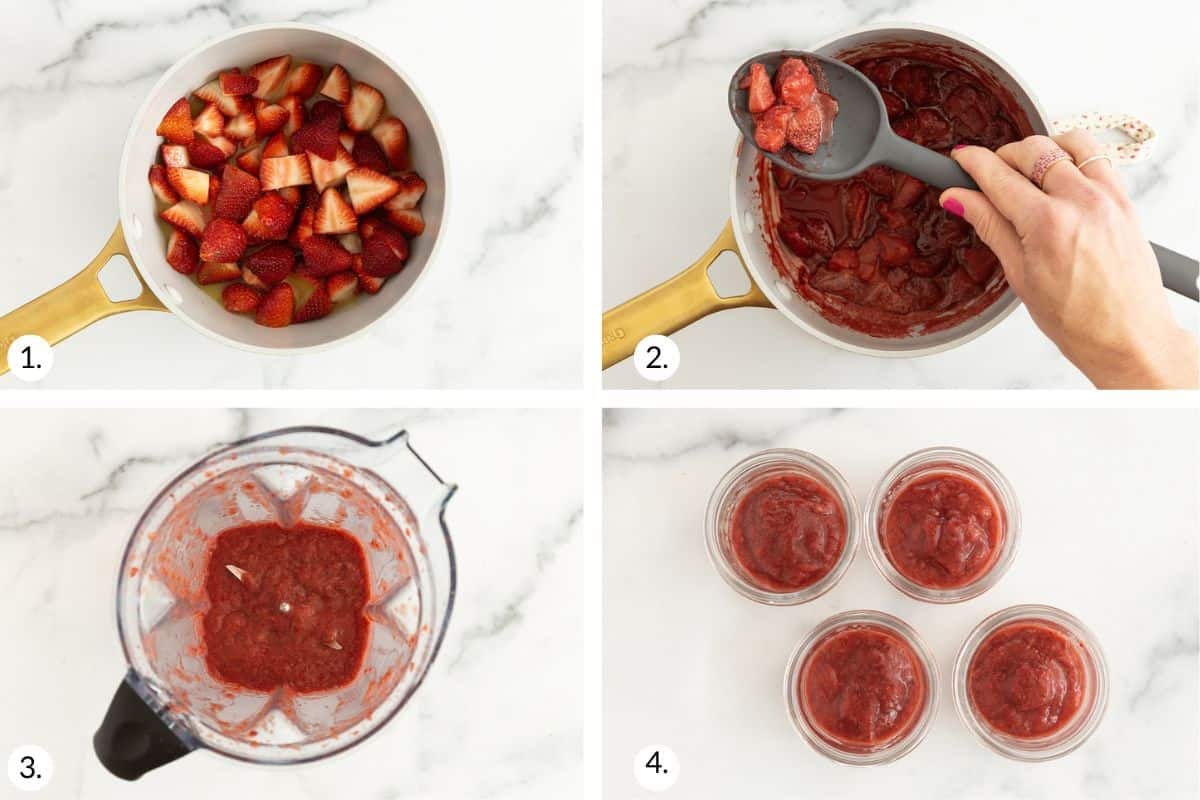 1.

2.

3.

4.