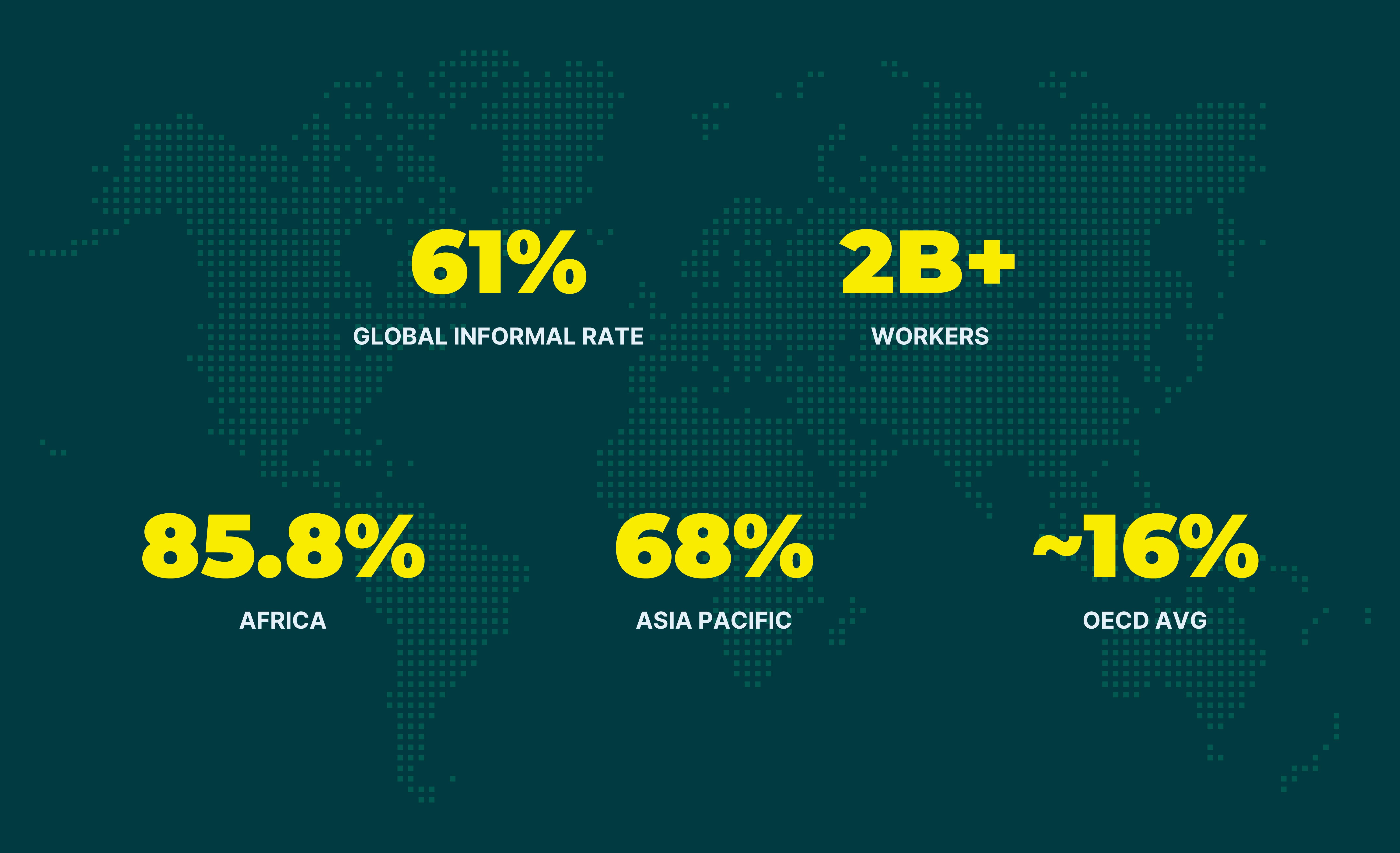 61%
GLOBAL INFORMAL RATE

2B+
WORKERS

85.8%
AFRICA

68%
ASIA PACIFIC

~16%
OECD AVG