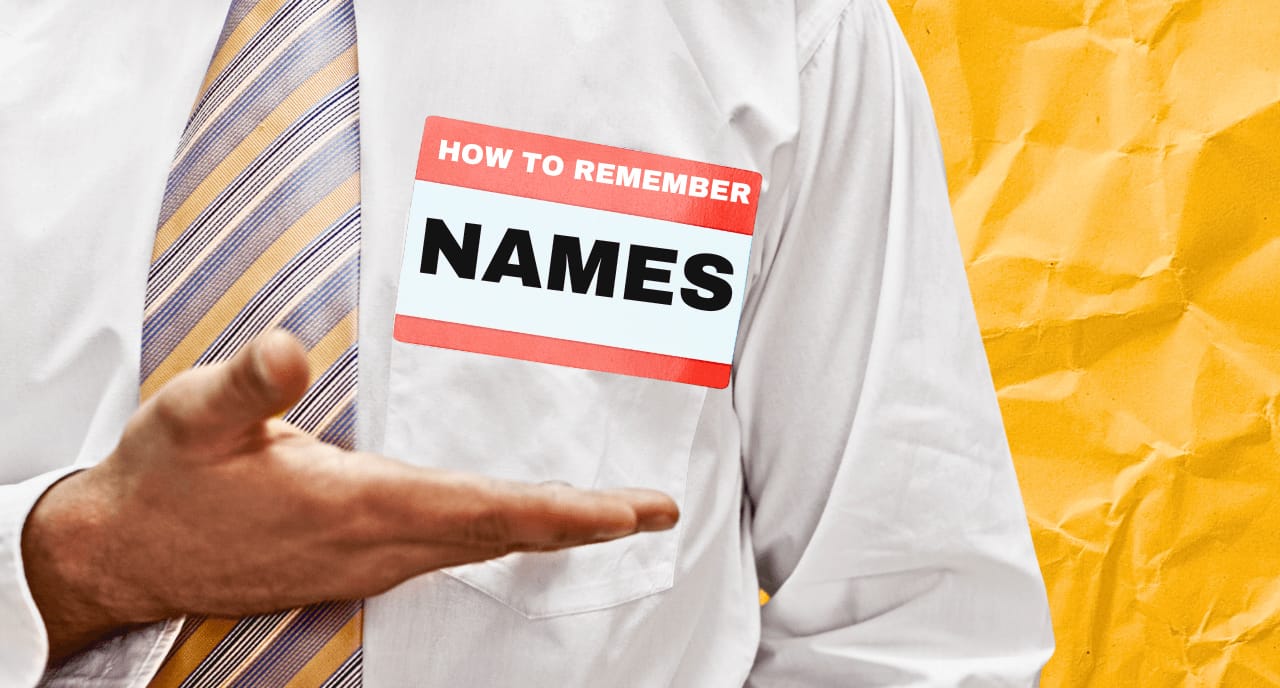 HOW TO REMEMBER
NAMES