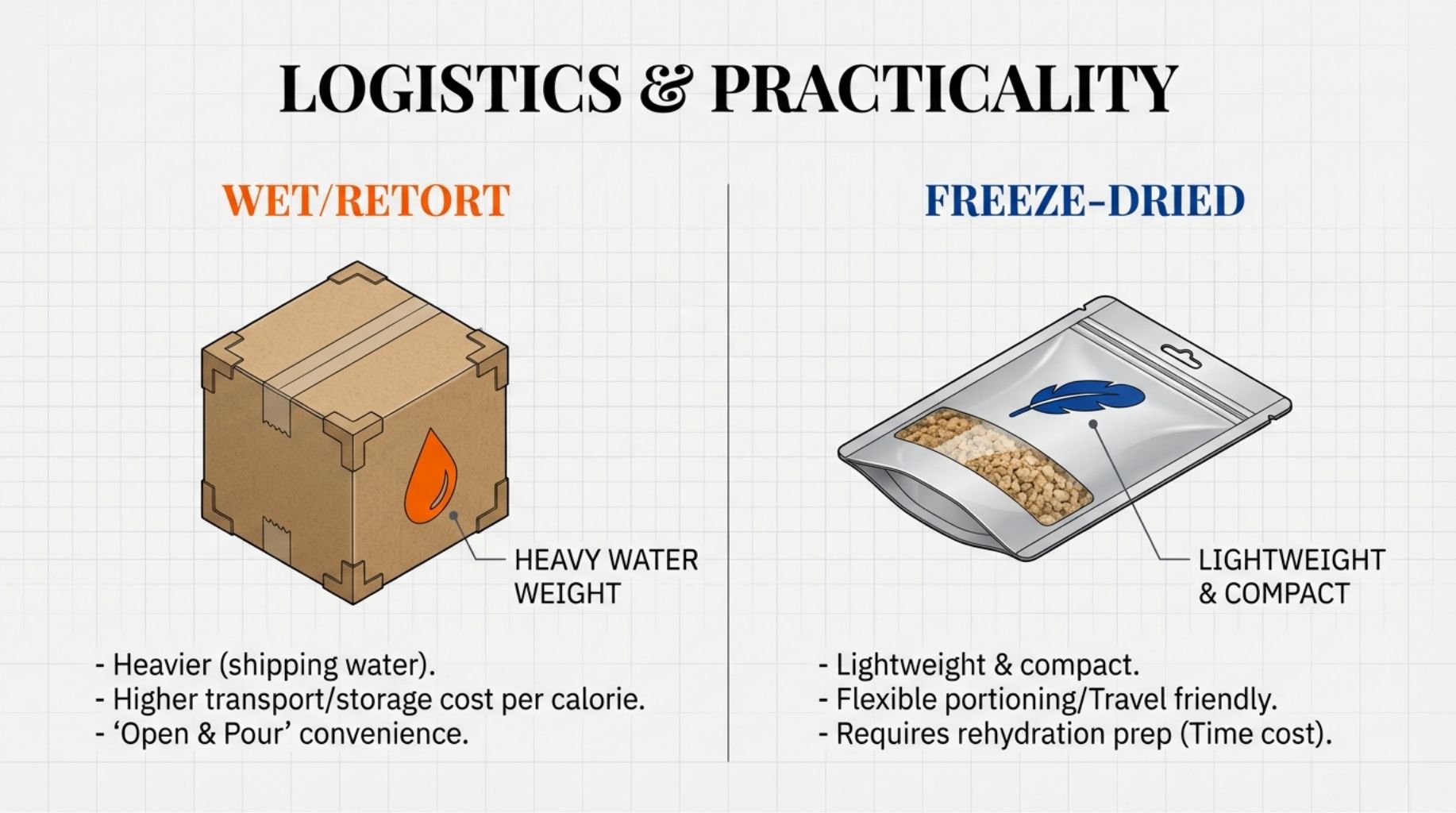 LOGISTICS & PRACTICALITY

WET/RETORT

HEAVY WATER WEIGHT

- Heavier (shipping water).
- Higher transport/storage cost per calorie.
- ‘Open & Pour’ convenience.

FREEZE-DRIED

LIGHTWEIGHT & COMPACT

- Lightweight & compact.
- Flexible portioning/Travel friendly.
- Requires rehydration prep (Time cost).