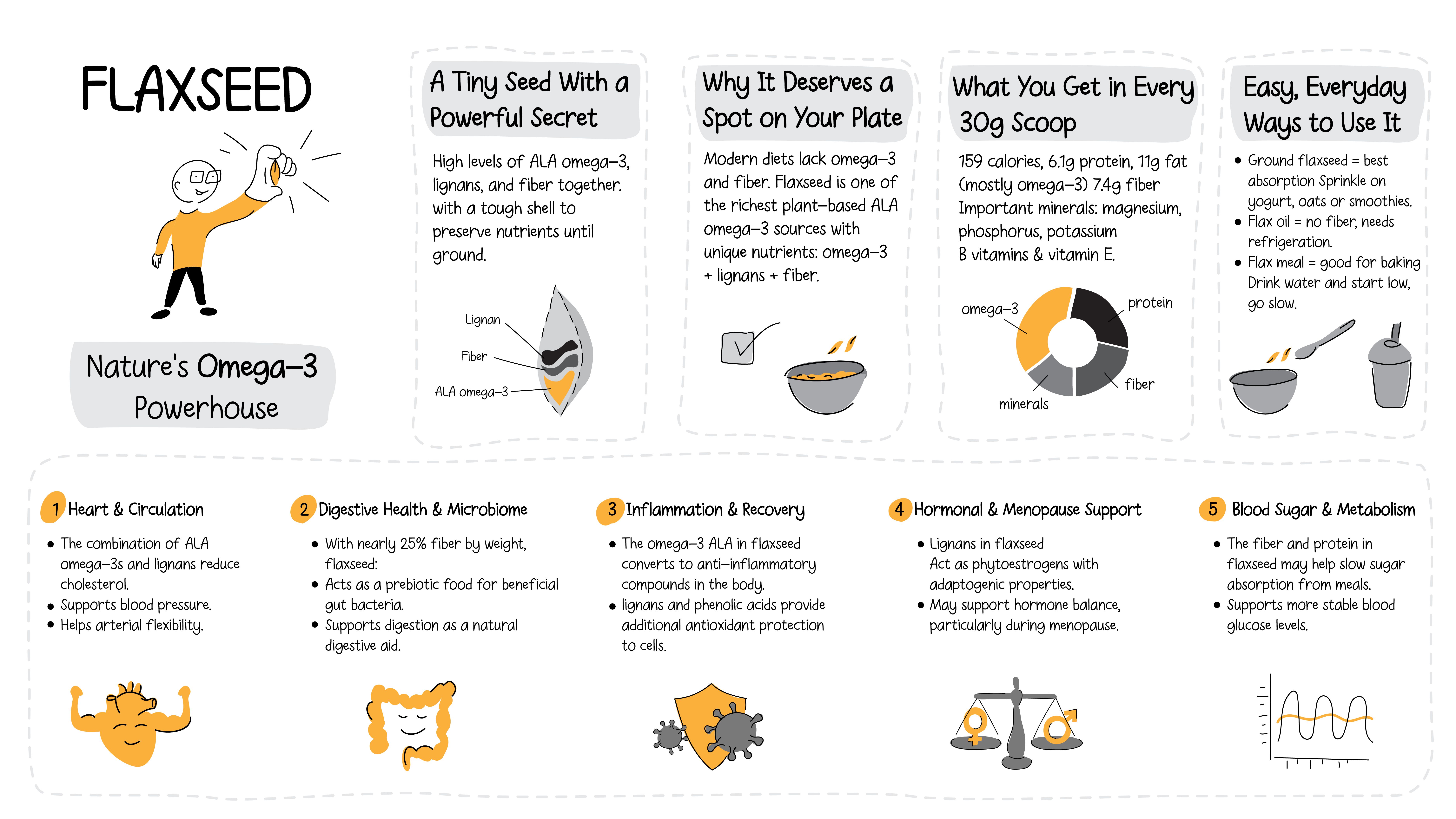 FLAXSEED

Nature's Omega-3 Powerhouse

A Tiny Seed With a Powerful Secret

High levels of ALA omega-3, lignans, and fiber together. with a tough shell to preserve nutrients until ground.

Lignan

Fiber

ALA omega-3

Why It Deserves a Spot on Your Plate

Modern diets lack omega-3 and fiber. Flaxseed is one of the richest plant-based ALA omega-3 sources with unique nutrients: omega-3 + lignans + fiber.

What You Get in Every 30g Scoop

159 calories, 6.1g protein, 11g fat (mostly omega-3) 7.4g fiber Important minerals: magnesium, phosphorus, potassium B vitamins & vitamin E.

omega-3

protein

fiber

minerals

Easy, Everyday Ways to Use It

• Ground flaxseed = best absorption Sprinkle on yogurt, oats or smoothies.
• Flax oil = no fiber, needs refrigeration.
• Flax meal = good for baking Drink water and start low, go slow.

1 Heart & Circulation

• The combination of ALA omega-3s and lignans reduce cholesterol.
• Supports blood pressure.
• Helps arterial flexibility.

2 Digestive Health & Microbiome

• With nearly 25% fiber by weight, flaxseed:
• Acts as a prebiotic food for beneficial gut bacteria.
• Supports digestion as a natural digestive aid.

3 Inflammation & Recovery

• The omega-3 ALA in flaxseed converts to anti-inflammatory compounds in the body.
• lignans and phenolic acids provide additional antioxidant protection to cells.

4 Hormonal & Menopause Support

• Lignans in flaxseed Act as phytoestrogens with adaptogenic properties.
• May support hormone balance, particularly during menopause.

5 Blood Sugar & Metabolism

• The fiber and protein in flaxseed may help slow sugar absorption from meals.
• Supports more stable blood glucose levels.