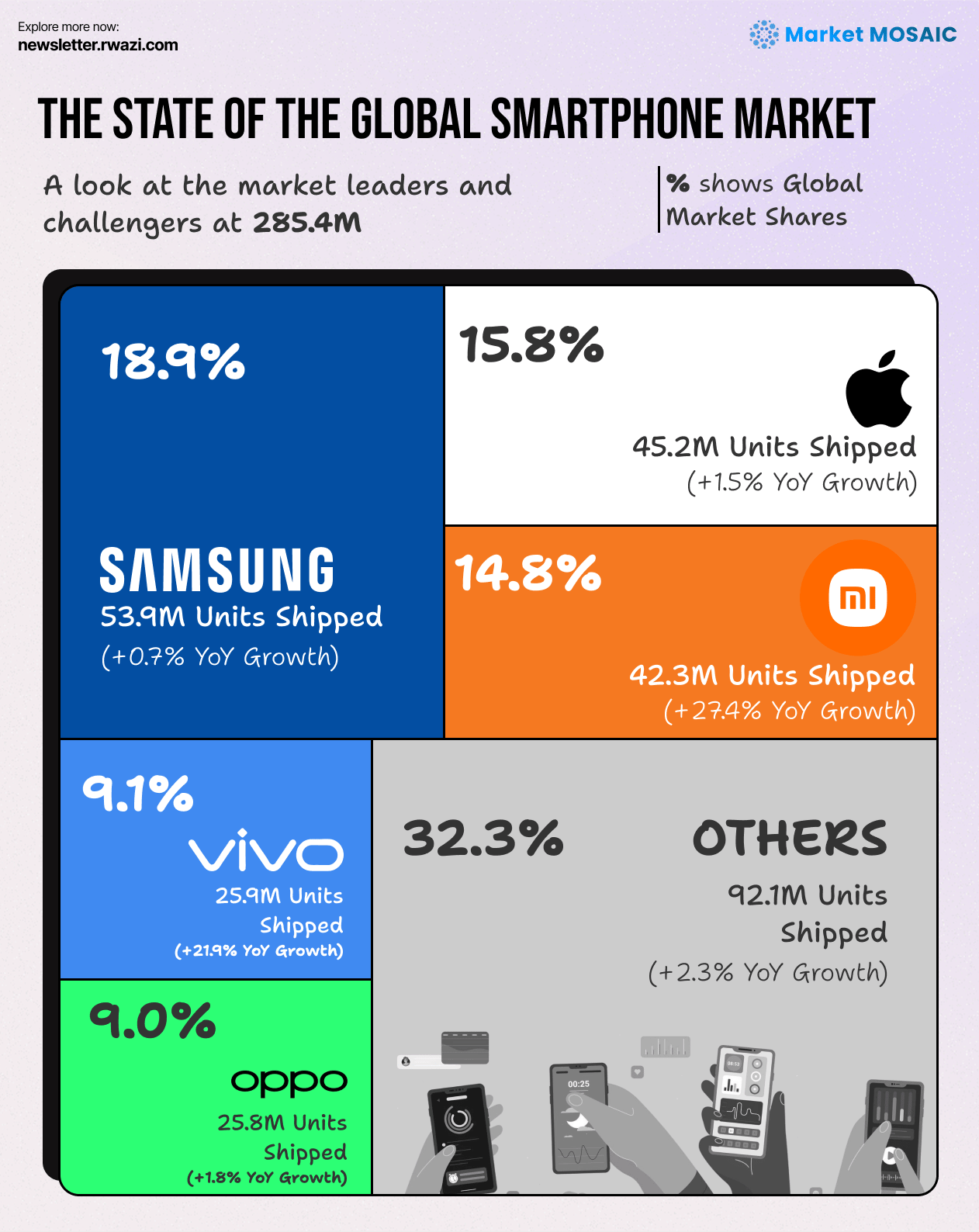 Explore more now:
newsletter.rwazi.com

Market MOSAIC

THE STATE OF THE GLOBAL SMARTPHONE MARKET

A look at the market leaders and challengers at 285.4M

% shows Global Market Shares

18.9%

SAMSUNG
53.9M Units Shipped
(+0.7% YoY Growth)

15.8%

45.2M Units Shipped
(+1.5% YoY Growth)

14.8%

mi

42.3M Units Shipped
(+27.4% YoY Growth)

9.1%

vivo
25.9M Units Shipped
(+21.9% YoY Growth)

9.0%

oppo
25.8M Units Shipped
(+1.8% YoY Growth)

32.3%

OTHERS
92.1M Units Shipped
(+2.3% YoY Growth)

00:25

08:53