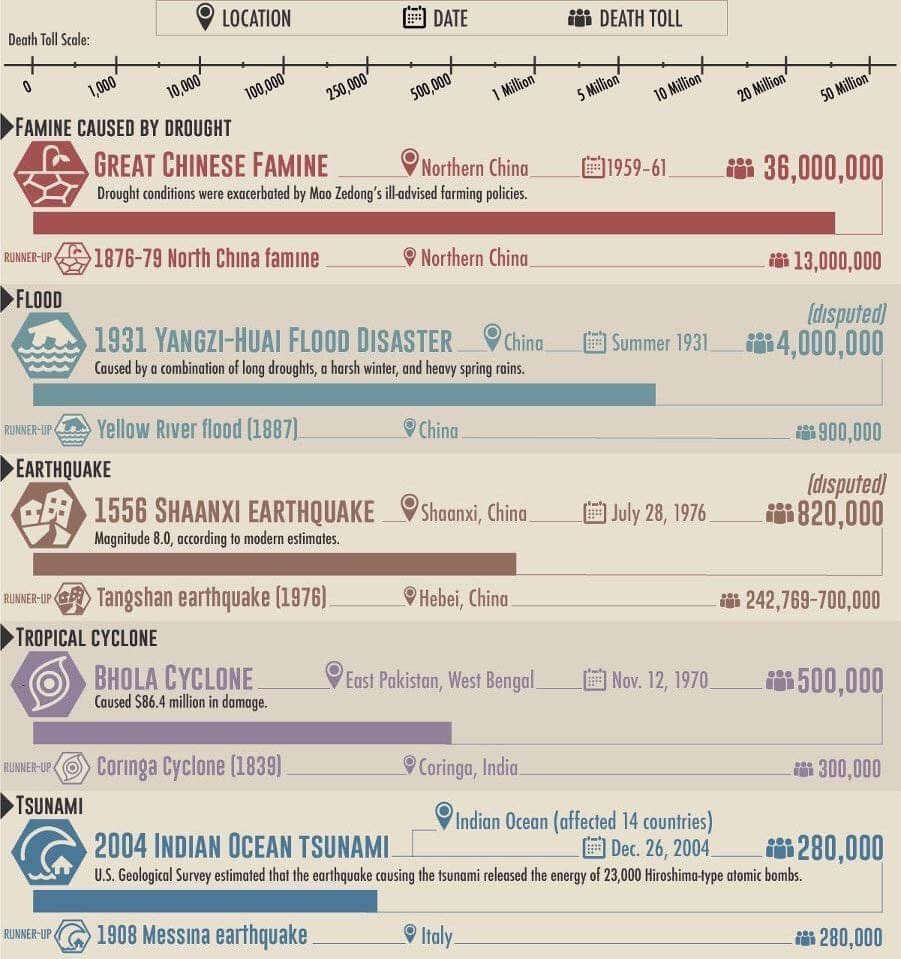 LOCATION DATE DEATH TOLL

Death Toll Scale:

0 1,000 10,000 100,000 250,000 500,000 1 Million 5 Million 10 Million 20 Million 50 Million

FAMINE CAUSED BY DROUGHT

GREAT CHINESE FAMINE Northern China 1959-61 36,000,000

Drought conditions were exacerbated by Mao Zedong's ill-advised farming policies.

RUNNER-UP 1876-79 North China famine Northern China 13,000,000

FLOOD

(disputed)

1931 YANGZI-HUAI FLOOD DISASTER China Summer 1931 4,000,000

Caused by a combination of long droughts, a harsh winter, and heavy spring rains.

RUNNER-UP Yellow River flood (1887) China 900,000

EARTHQUAKE

(disputed)

1556 SHAANXI EARTHQUAKE Shaanxi, China July 28, 1976 820,000

Magnitude 8.0, according to modern estimates.

RUNNER-UP Tangshan earthquake (1976) Hebei, China 242,769-700,000

TROPICAL CYCLONE

BHOLA CYCLONE East Pakistan, West Bengal Nov. 12, 1970 500,000

Caused $86.4 million in damage.

RUNNER-UP Coringa Cyclone (1839) Coringa, India 300,000

TSUNAMI

Indian Ocean (affected 14 countries)

2004 INDIAN OCEAN TSUNAMI Dec. 26, 2004 280,000

U.S. Geological Survey estimated that the earthquake causing the tsunami released the energy of 23,000 Hiroshima-type atomic bombs.

RUNNER-UP 1908 Messina earthquake Italy 280,000