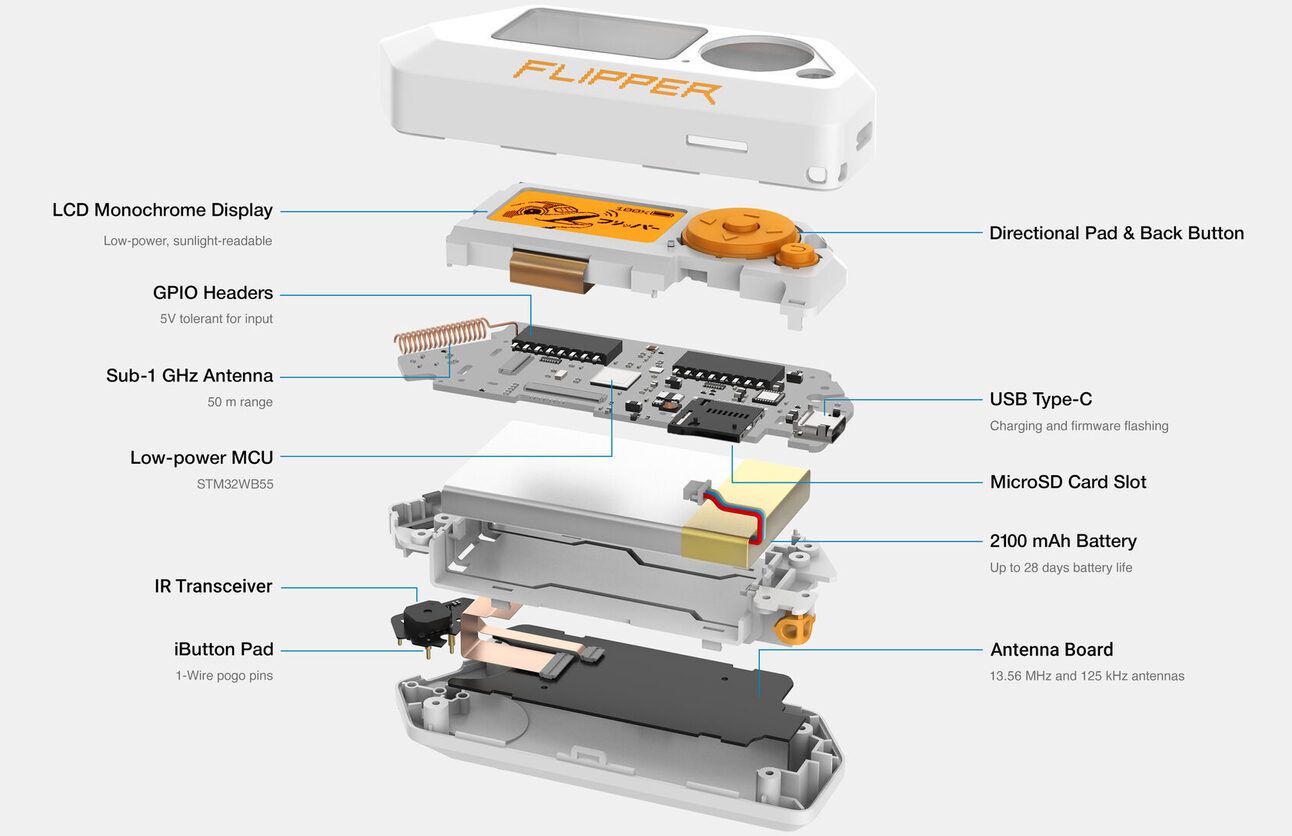 FLIPPER

LCD Monochrome Display
Low-power, sunlight-readable

GPIO Headers
5V tolerant for input

Sub-1 GHz Antenna
50 m range

Low-power MCU
STM32WB55

IR Transceiver

iButton Pad
1-Wire pogo pins

Directional Pad & Back Button

USB Type-C
Charging and firmware flashing

MicroSD Card Slot

2100 mAh Battery
Up to 28 days battery life

Antenna Board
13.56 MHz and 125 kHz antennas