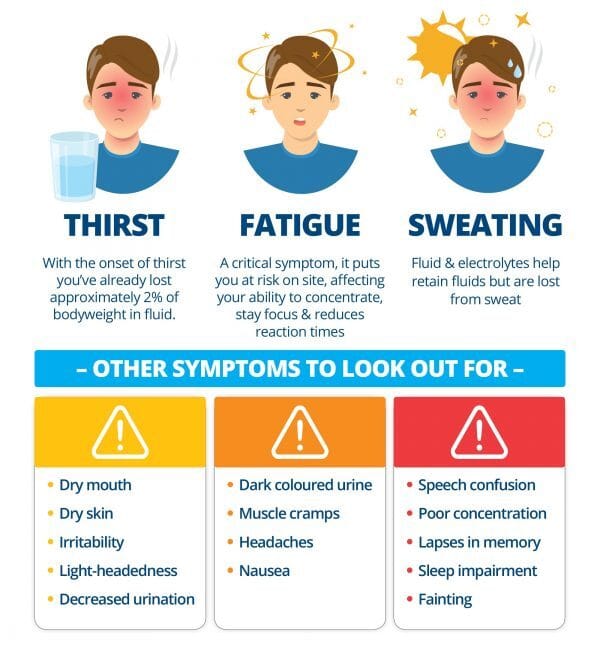 THIRST

With the onset of thirst you've already lost approximately 2% of bodyweight in fluid.

FATIGUE

A critical symptom, it puts you at risk on site, affecting your ability to concentrate, stay focus & reduces reaction times

SWEATING

Fluid & electrolytes help retain fluids but are lost from sweat

– OTHER SYMPTOMS TO LOOK OUT FOR –

• Dry mouth
• Dry skin
• Irritability
• Light-headedness
• Decreased urination

• Dark coloured urine
• Muscle cramps
• Headaches
• Nausea

• Speech confusion
• Poor concentration
• Lapses in memory
• Sleep impairment
• Fainting