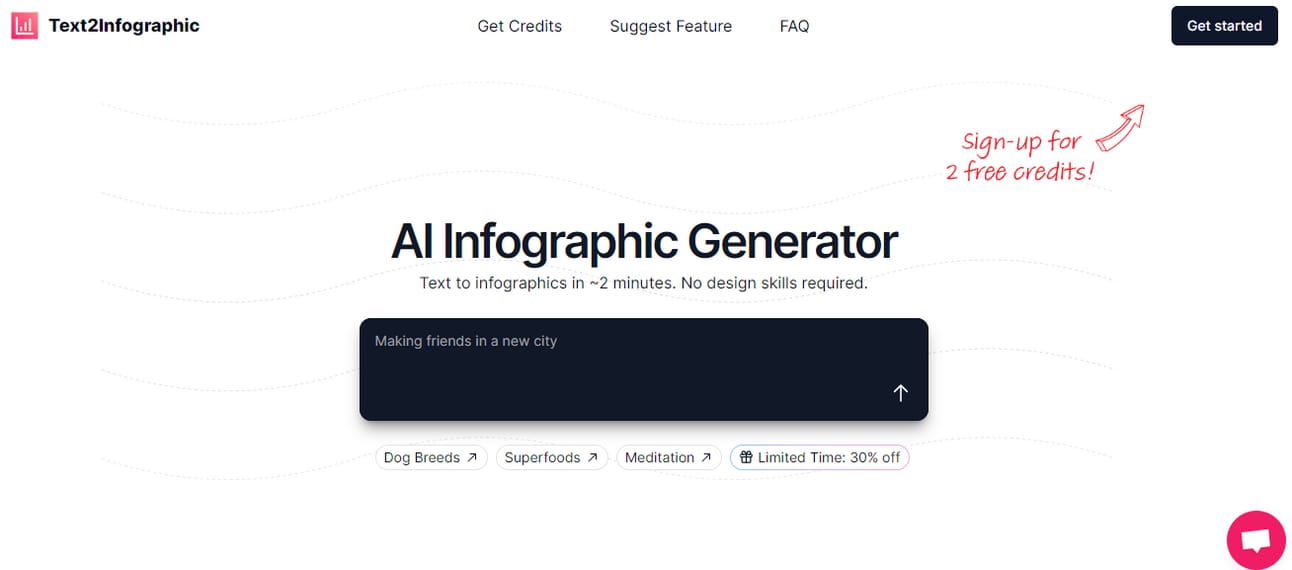 Text2Infographic

Get Credits Suggest Feature FAQ

Get started

Sign-up for 2 free credits!

AI Infographic Generator

Text to infographics in ~2 minutes. No design skills required.

Making friends in a new city

Dog Breeds ↗ Superfoods ↗ Meditation ↗ Limited Time: 30% off