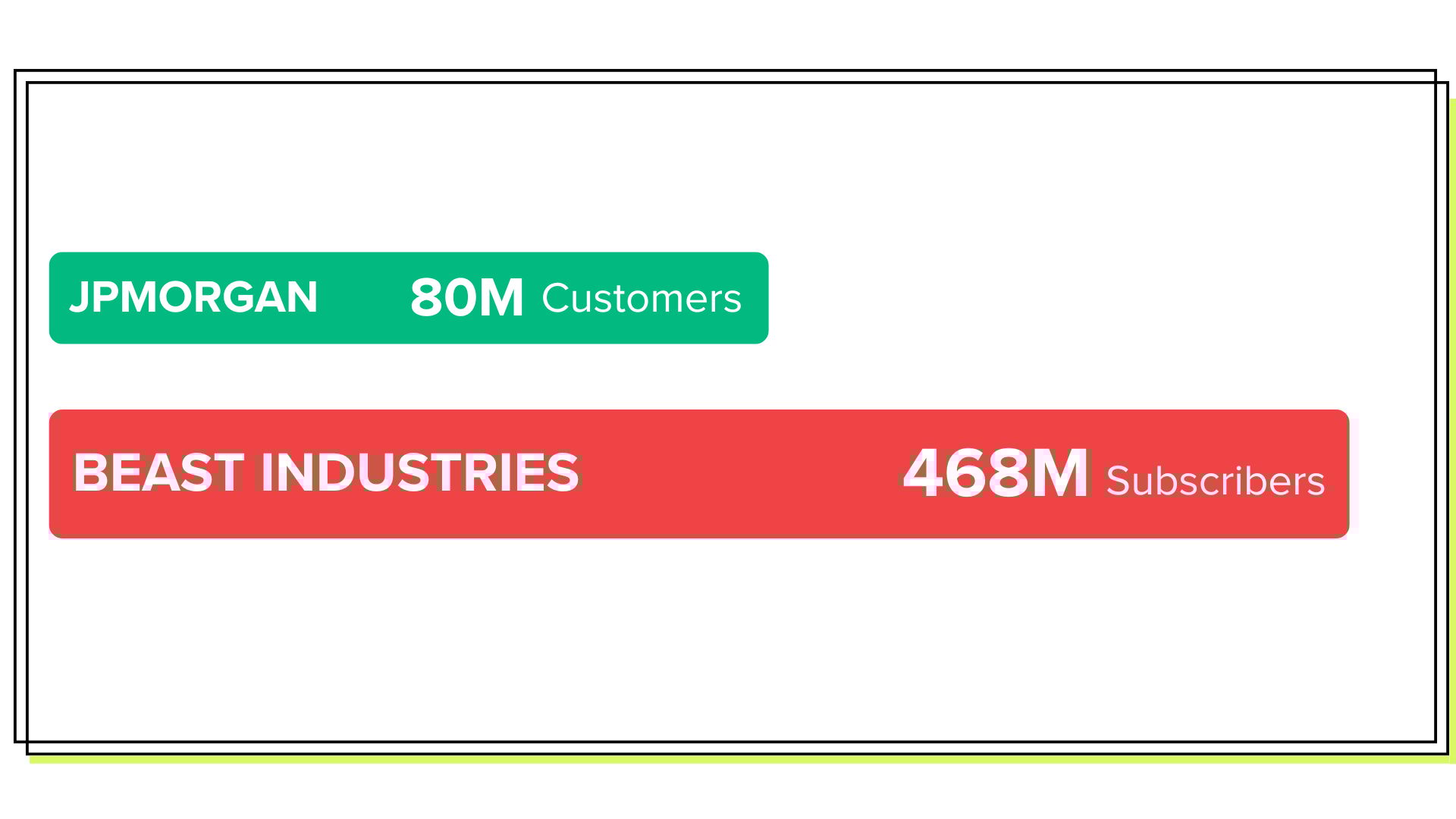 JPMORGAN 80M Customers

BEAST INDUSTRIES 468M Subscribers