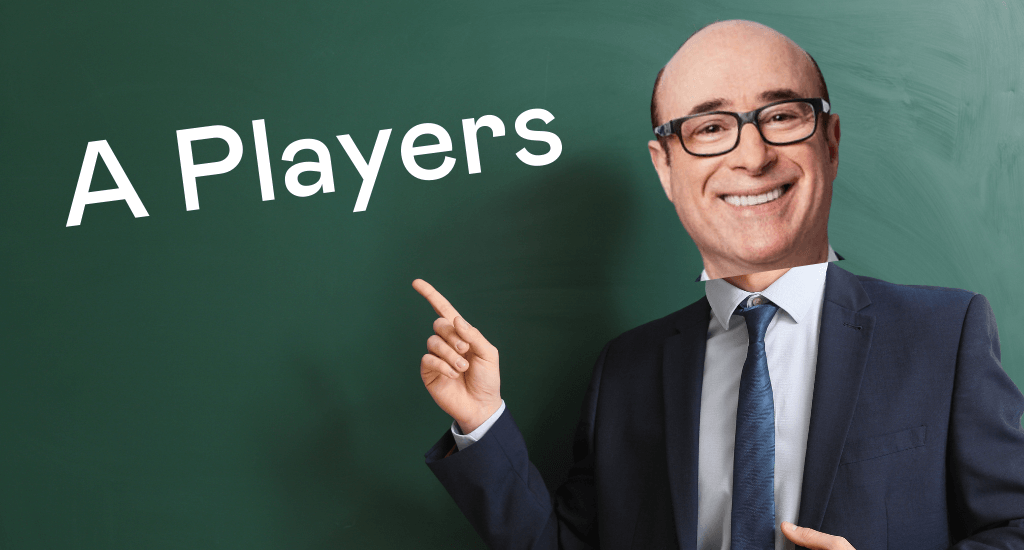 A Players