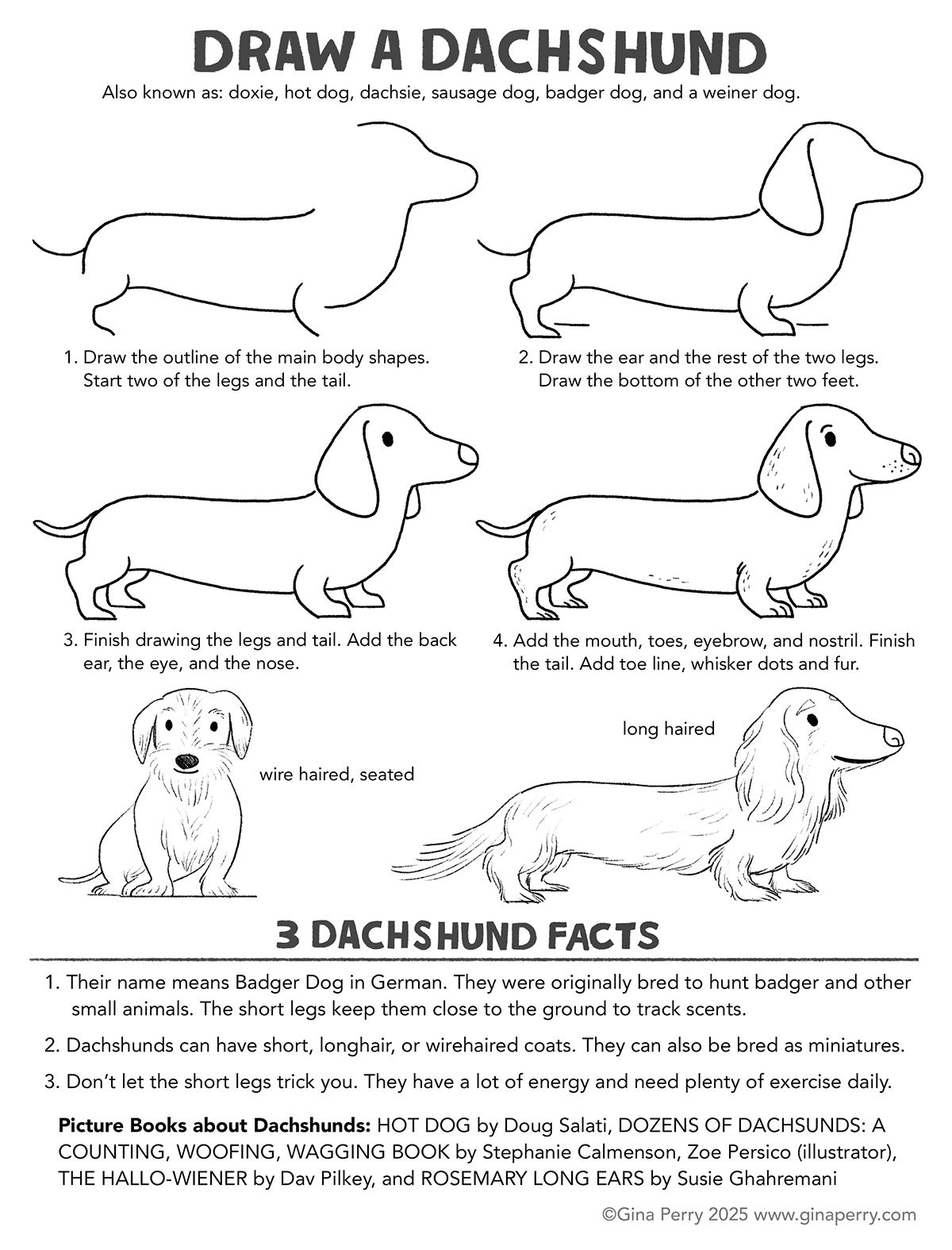 DRAW A DACHSHUND

Also known as: doxie, hot dog, dachsie, sausage dog, badger dog, and a weiner dog.

1. Draw the outline of the main body shapes. Start two of the legs and the tail.

2. Draw the ear and the rest of the two legs. Draw the bottom of the other two feet.

3. Finish drawing the legs and tail. Add the back ear, the eye, and the nose.

4. Add the mouth, toes, eyebrow, and nostril. Finish the tail. Add toe line, whisker dots and fur.

wire haired, seated

long haired

3 DACHSHUND FACTS

1. Their name means Badger Dog in German. They were originally bred to hunt badger and other small animals. The short legs keep them close to the ground to track scents.

2. Dachshunds can have short, longhair, or wirehaired coats. They can also be bred as miniatures.

3. Don't let the short legs trick you. They have a lot of energy and need plenty of exercise daily.

Picture Books about Dachshunds: HOT DOG by Doug Salati, DOZENS OF DACHSUNDS: A COUNTING, WOOFING, WAGGING BOOK by Stephanie Calmenson, Zoe Persico (illustrator), THE HALLO-WIENER by Dav Pilkey, and ROSEMARY LONG EARS by Susie Ghahremani

©Gina Perry 2025 www.ginaperry.com