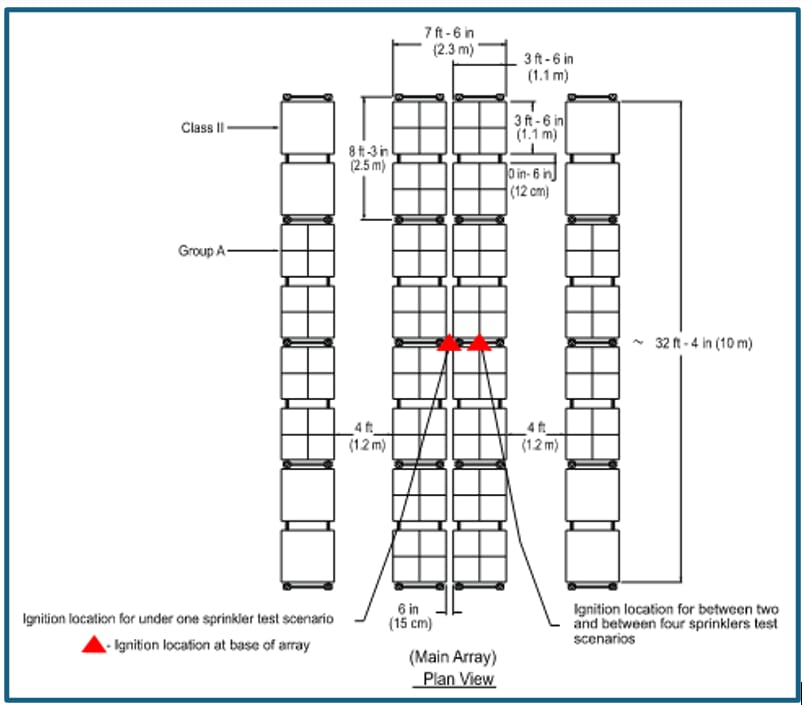 7 ft - 6 in
(2.3 m)

3 ft - 6 in
(1.1 m)

Class II

8 ft -3 in
(2.5 m)

3 ft - 6 in
(1.1 m)

0 in- 6 in
(12 cm)

Group A

~ 32 ft - 4 in (10 m)

4 ft
(1.2 m)

4 ft
(1.2 m)

Ignition location for under one sprinkler test scenario

6 in
(15 cm)

Ignition location for between two and between four sprinklers test scenarios

- Ignition location at base of array

(Main Array)
Plan View