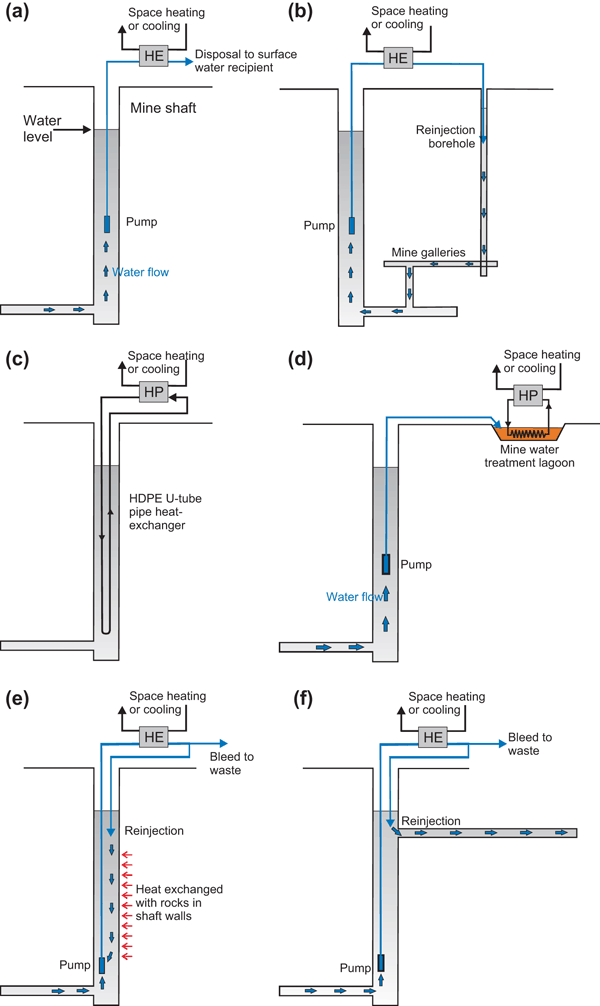 (a)
Space heating or cooling
HE
Disposal to surface water recipient
Mine shaft
Water level
Pump
Water flow

(b)
Space heating or cooling
HE
Reinjection borehole
Pump
Mine galleries

(c)
Space heating or cooling
HP
HDPE U-tube pipe heat-exchanger

(d)
Space heating or cooling
HP
Mine water treatment lagoon
Pump
Water flow

(e)
Space heating or cooling
HE
Bleed to waste
Reinjection
Heat exchanged with rocks in shaft walls
Pump

(f)
Space heating or cooling
HE
Bleed to waste
Reinjection
Pump