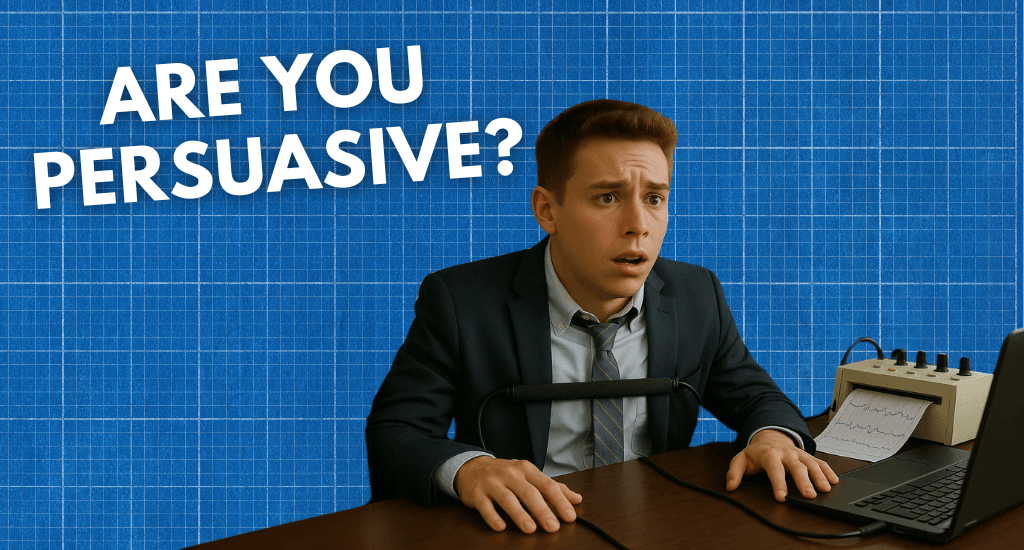 ARE YOU PERSUASIVE?