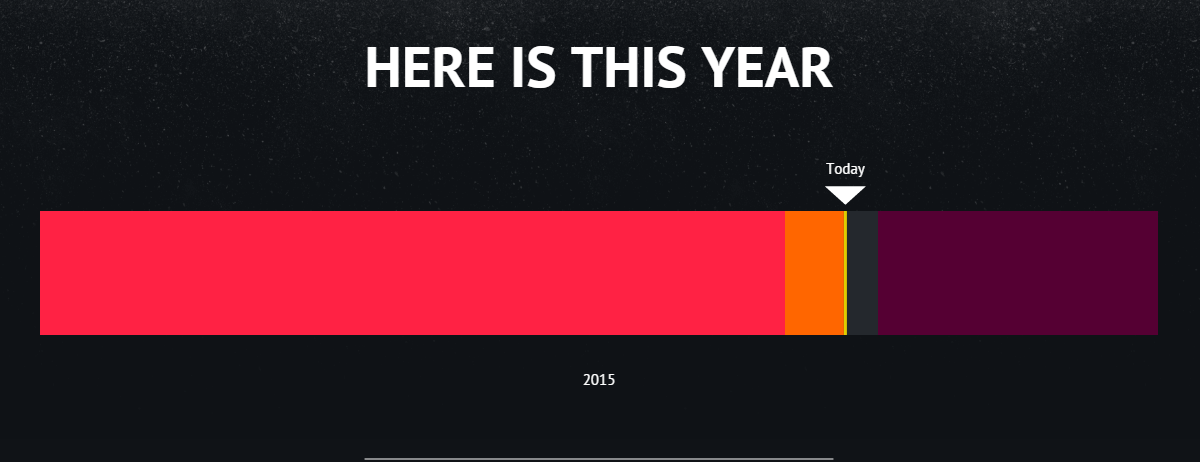 HERE IS THIS YEAR

Today

2015