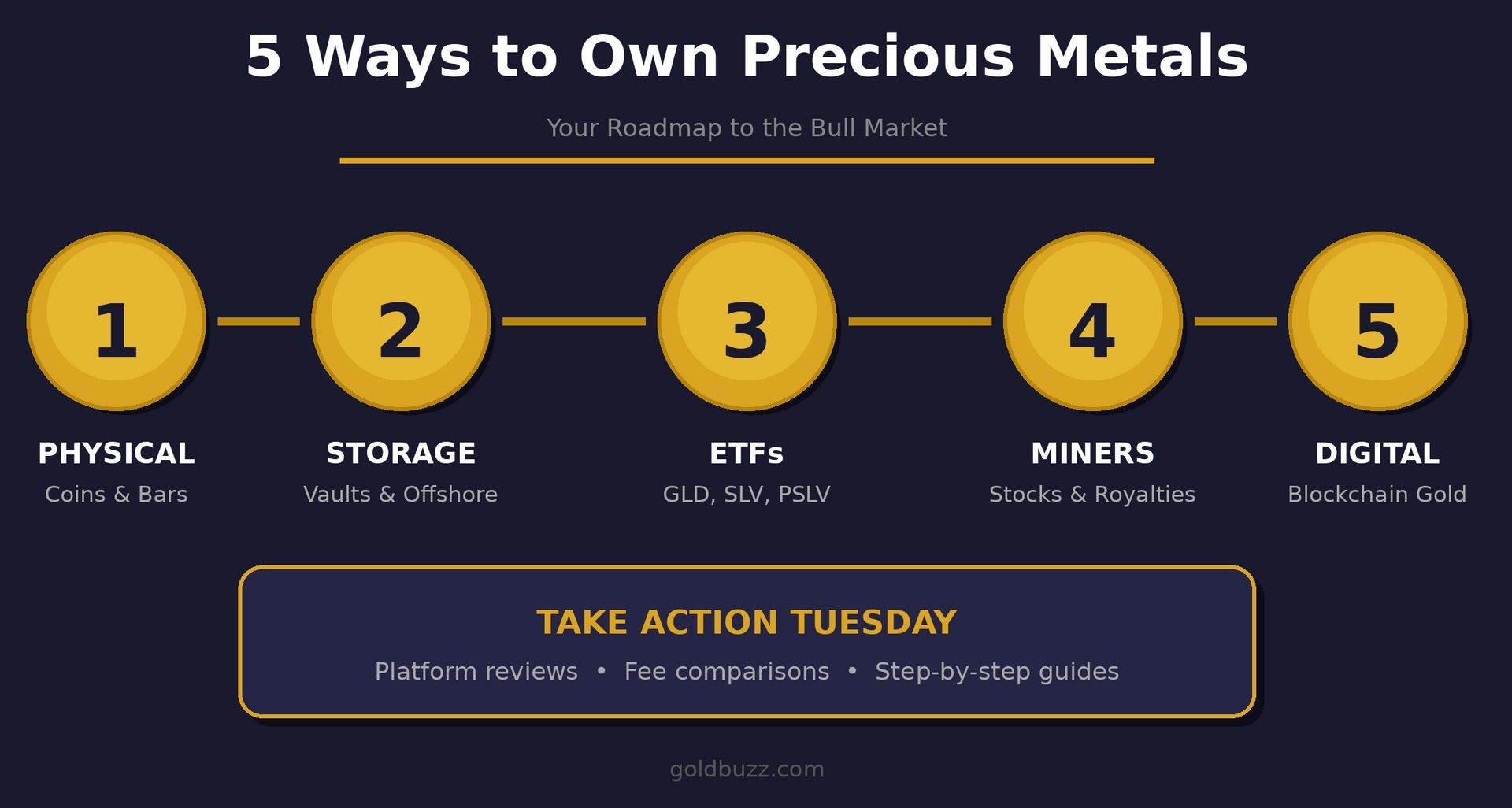 5 Ways to Own Precious Metals

Your Roadmap to the Bull Market

1
PHYSICAL
Coins & Bars

2
STORAGE
Vaults & Offshore

3
ETFs
GLD, SLV, PSLV

4
MINERS
Stocks & Royalties

5
DIGITAL
Blockchain Gold

TAKE ACTION TUESDAY
Platform reviews • Fee comparisons • Step-by-step guides

goldbuzz.com