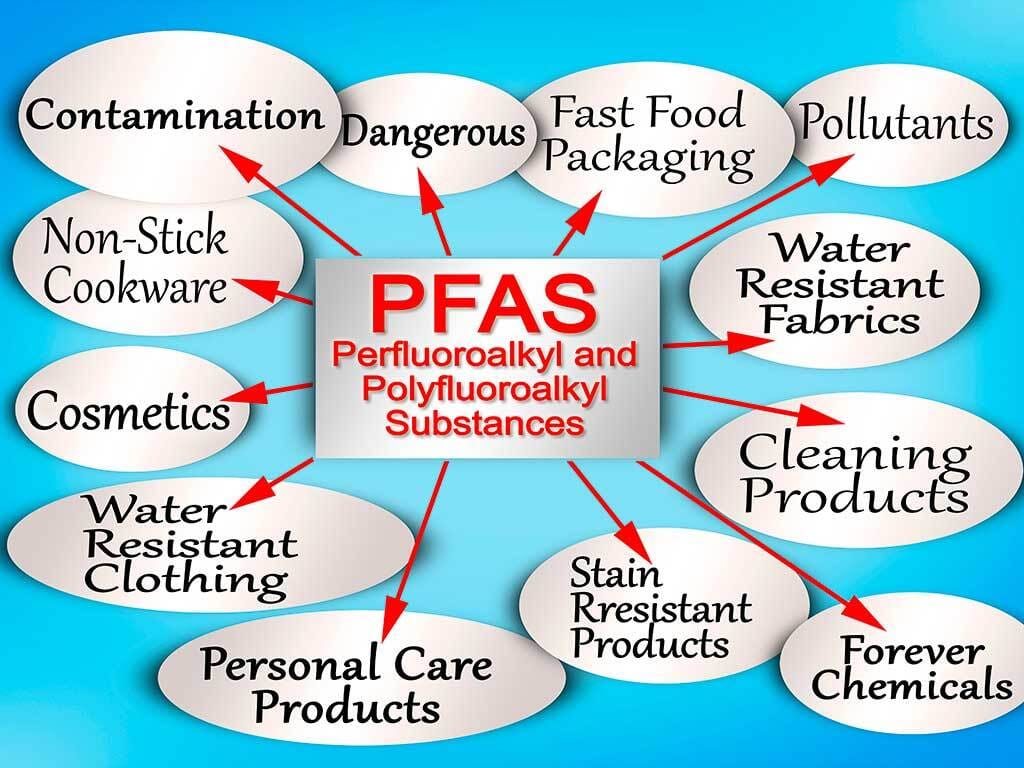 PFAS
Perfluoroalkyl and Polyfluoroalkyl Substances

Contamination

Dangerous

Fast Food Packaging

Pollutants

Non-Stick Cookware

Water Resistant Fabrics

Cosmetics

Cleaning Products

Water Resistant Clothing

Stain Rresistant Products

Personal Care Products

Forever Chemicals