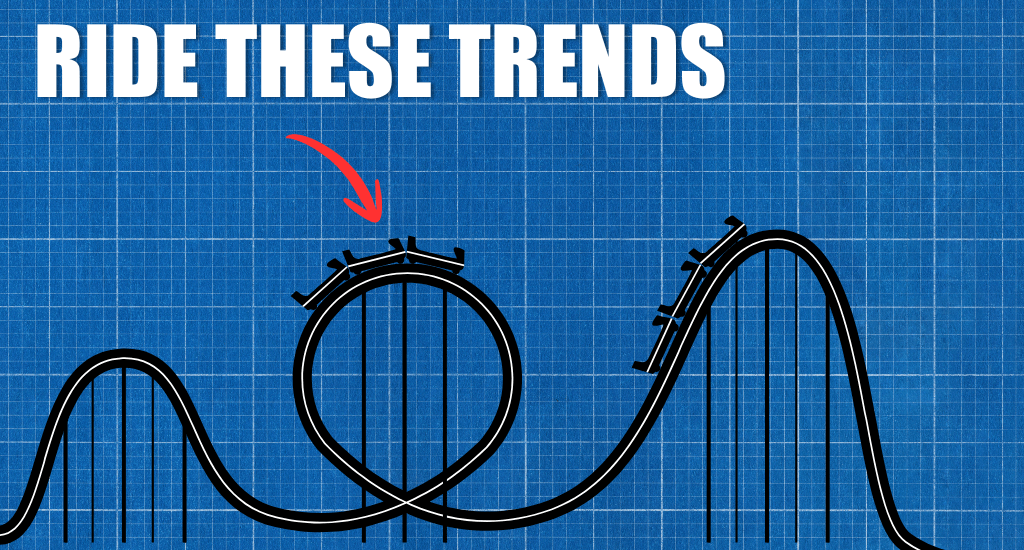 RIDE THESE TRENDS