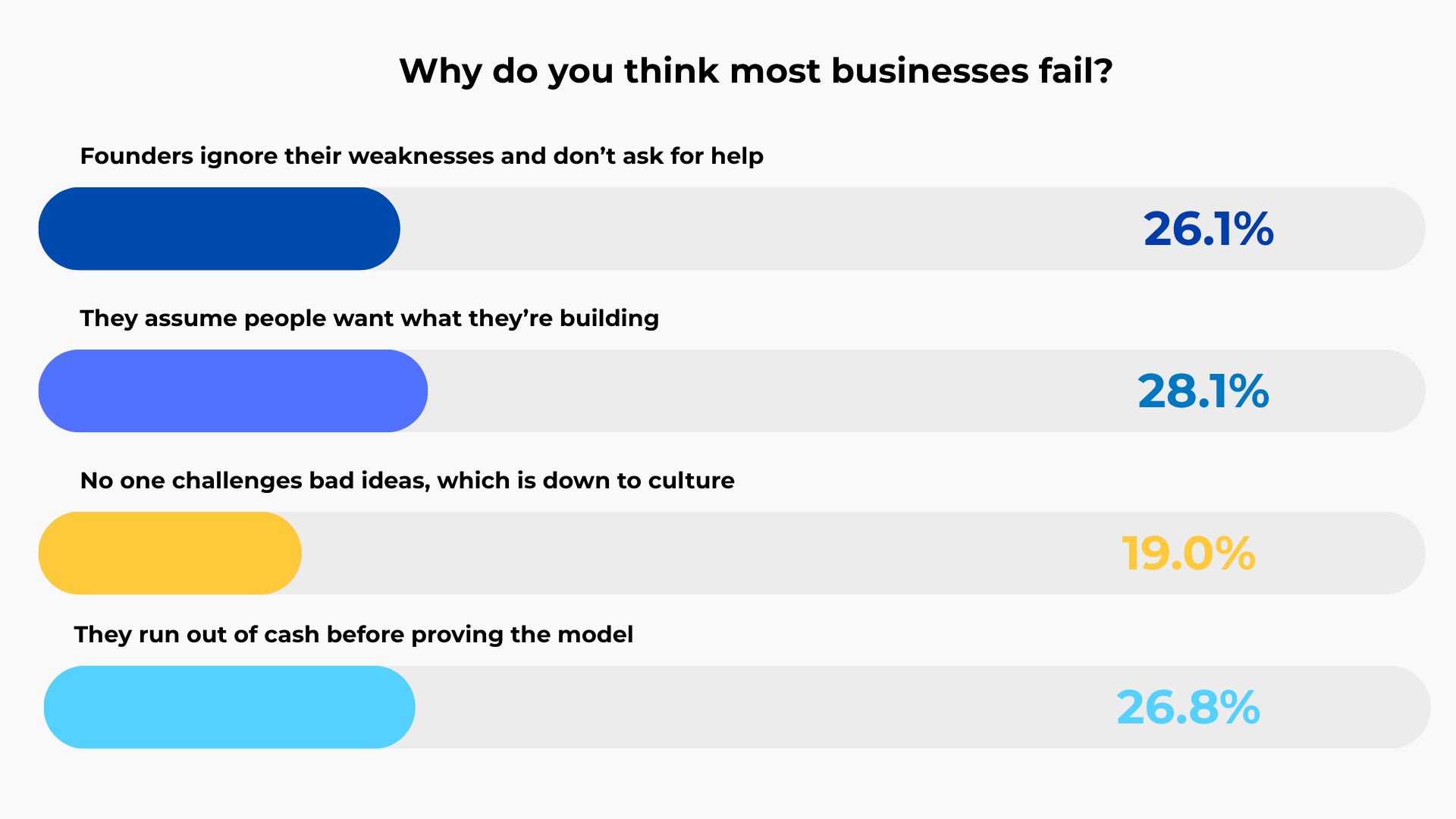 Why do you think most businesses fail?

Founders ignore their weaknesses and don’t ask for help

26.1%

They assume people want what they’re building

28.1%

No one challenges bad ideas, which is down to culture

19.0%

They run out of cash before proving the model

26.8%