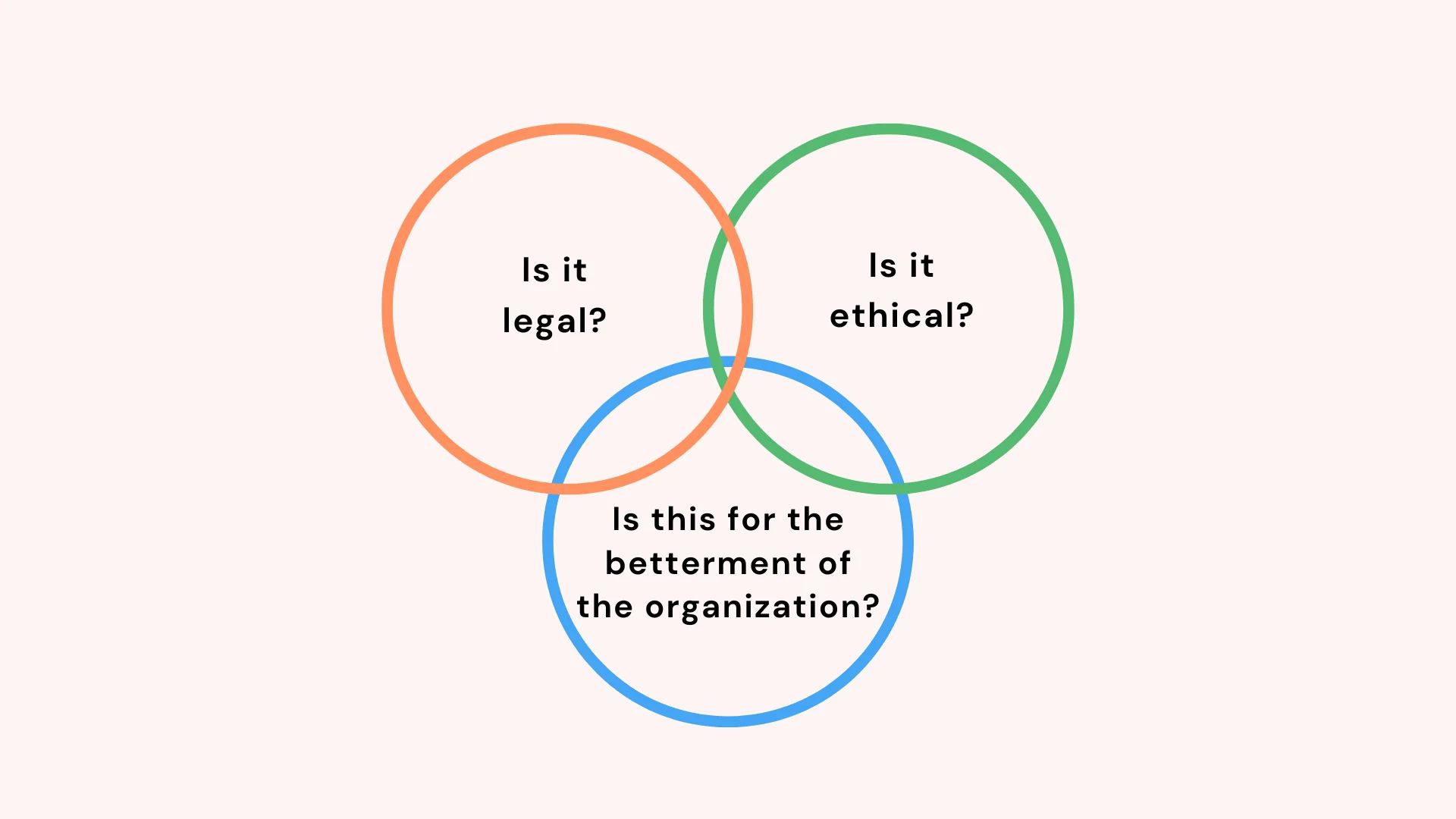 Is it legal?

Is it ethical?

Is this for the betterment of the organization?