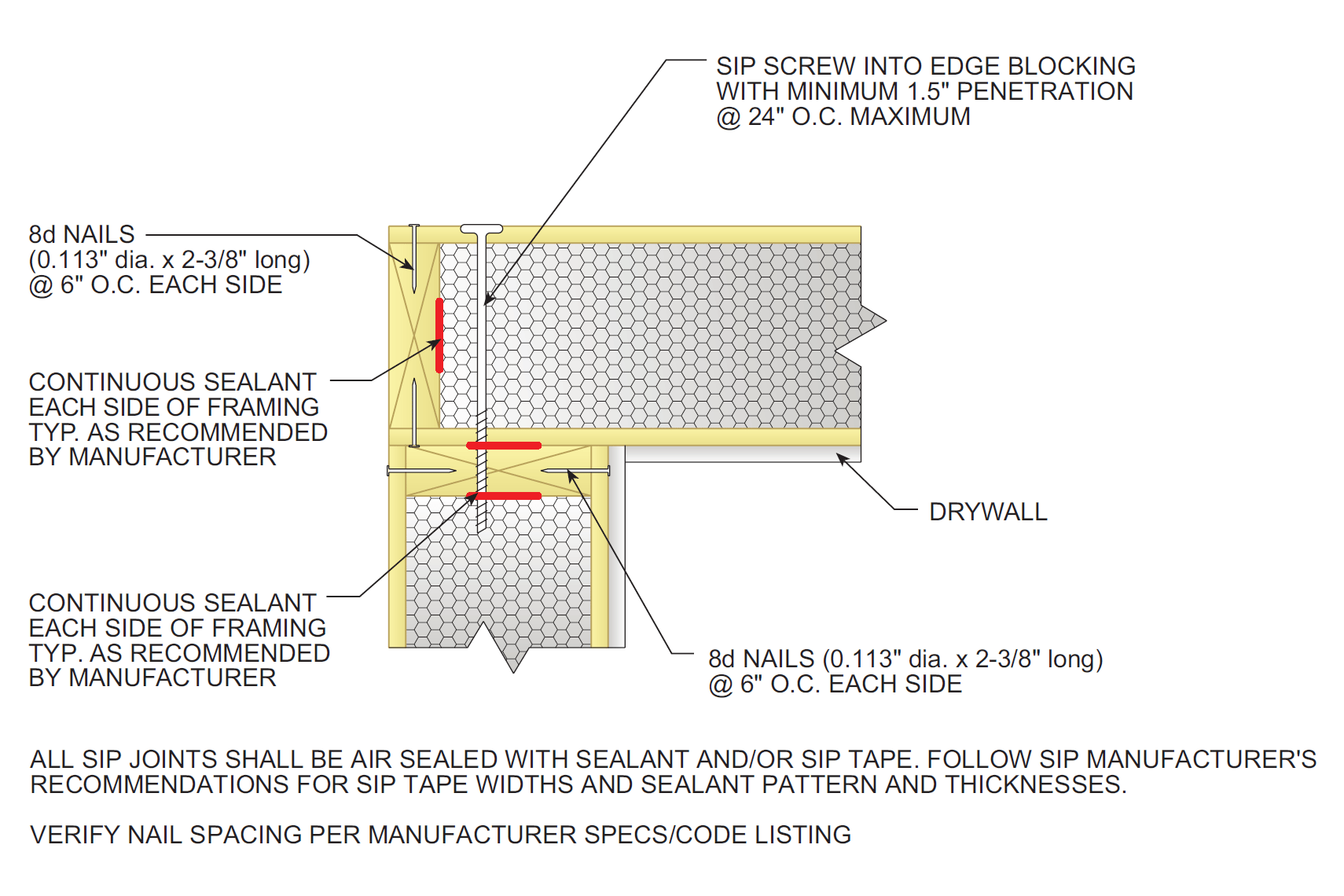 SIP SCREW INTO EDGE BLOCKING WITH MINIMUM 1.5" PENETRATION @ 24" O.C. MAXIMUM

8d NAILS (0.113" dia. x 2-3/8" long) @ 6" O.C. EACH SIDE

CONTINUOUS SEALANT EACH SIDE OF FRAMING TYP. AS RECOMMENDED BY MANUFACTURER

DRYWALL

CONTINUOUS SEALANT EACH SIDE OF FRAMING TYP. AS RECOMMENDED BY MANUFACTURER

8d NAILS (0.113" dia. x 2-3/8" long) @ 6" O.C. EACH SIDE

ALL SIP JOINTS SHALL BE AIR SEALED WITH SEALANT AND/OR SIP TAPE. FOLLOW SIP MANUFACTURER'S RECOMMENDATIONS FOR SIP TAPE WIDTHS AND SEALANT PATTERN AND THICKNESSES.

VERIFY NAIL SPACING PER MANUFACTURER SPECS/CODE LISTING