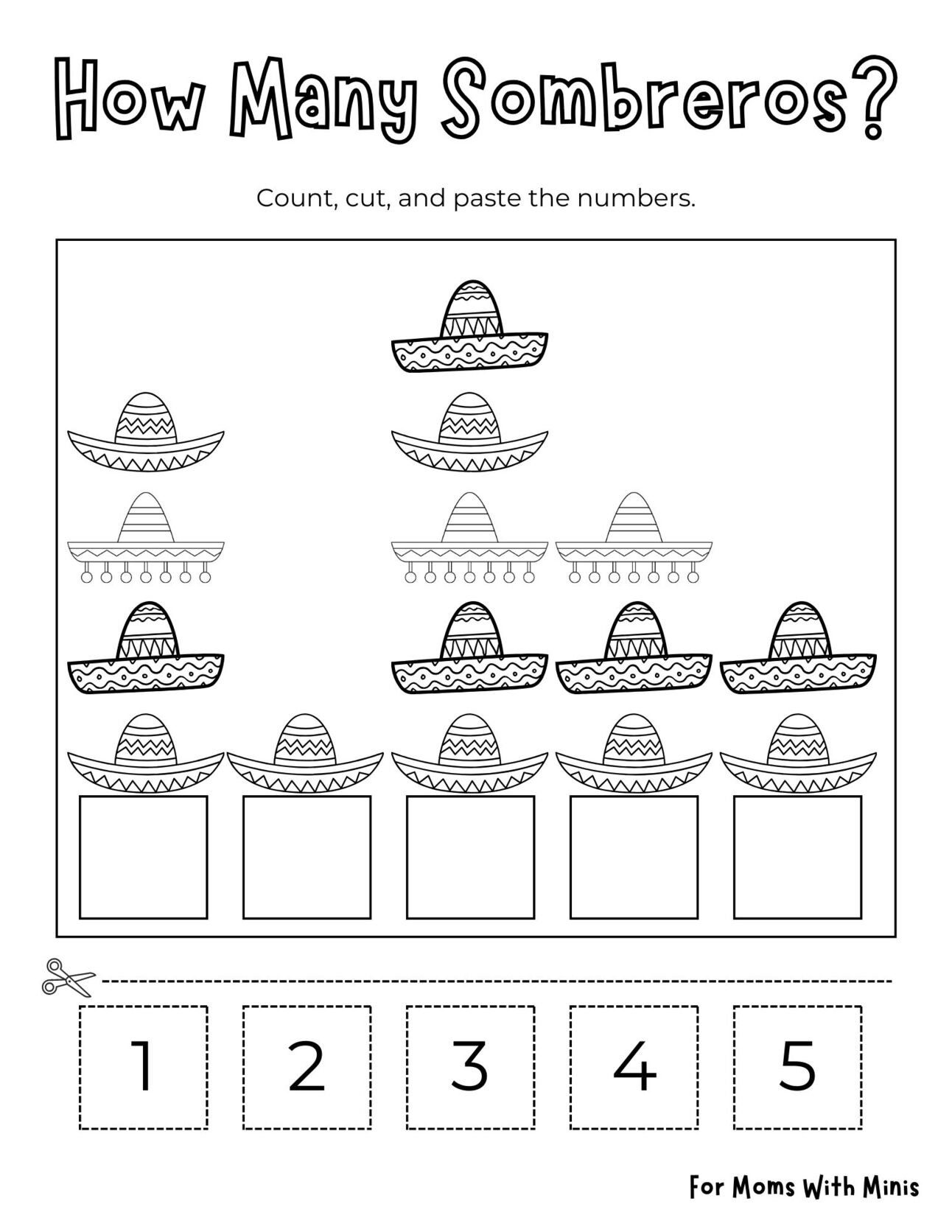 How Many Sombreros?

Count, cut, and paste the numbers.

1 2 3 4 5

For Moms With Minis